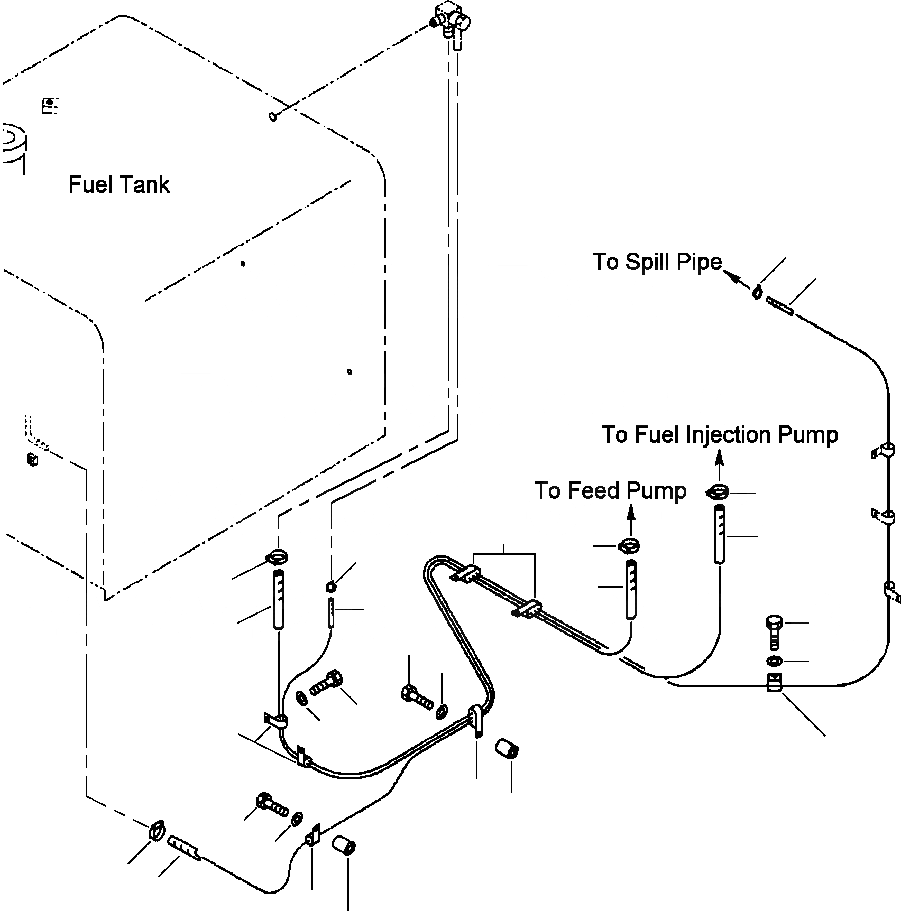 Fuel Tank

To Spill Pipe

To Fuel Injection Pump

To Feed Pump