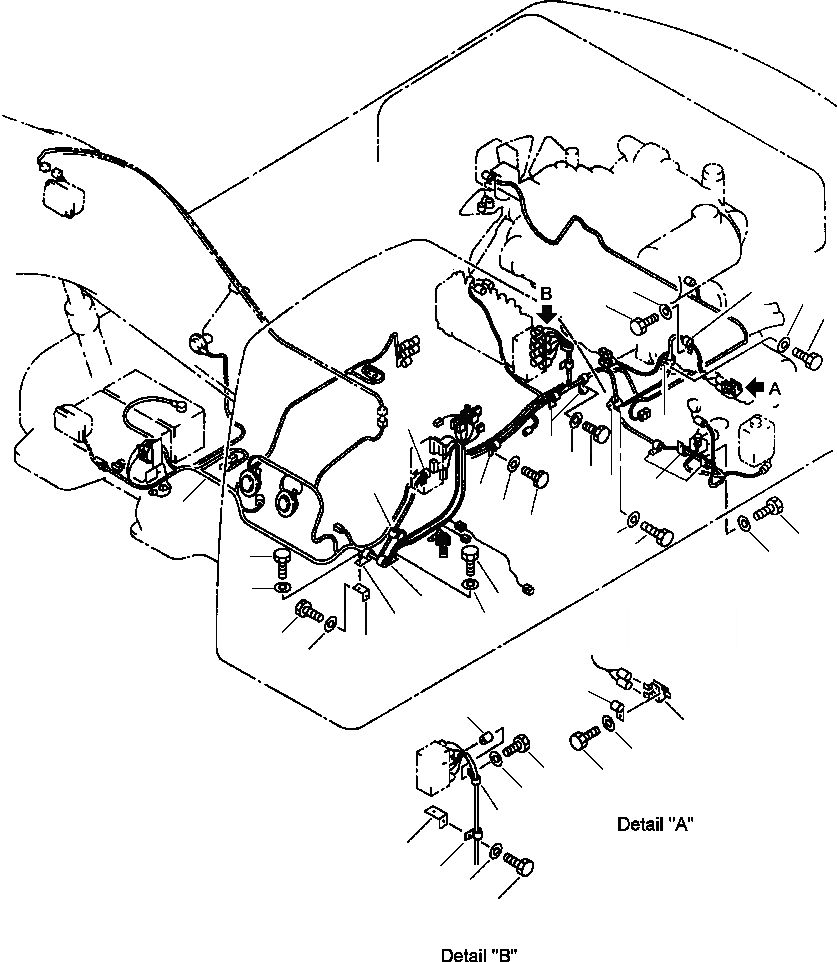 B

A

Detail "A"

Detail "B"