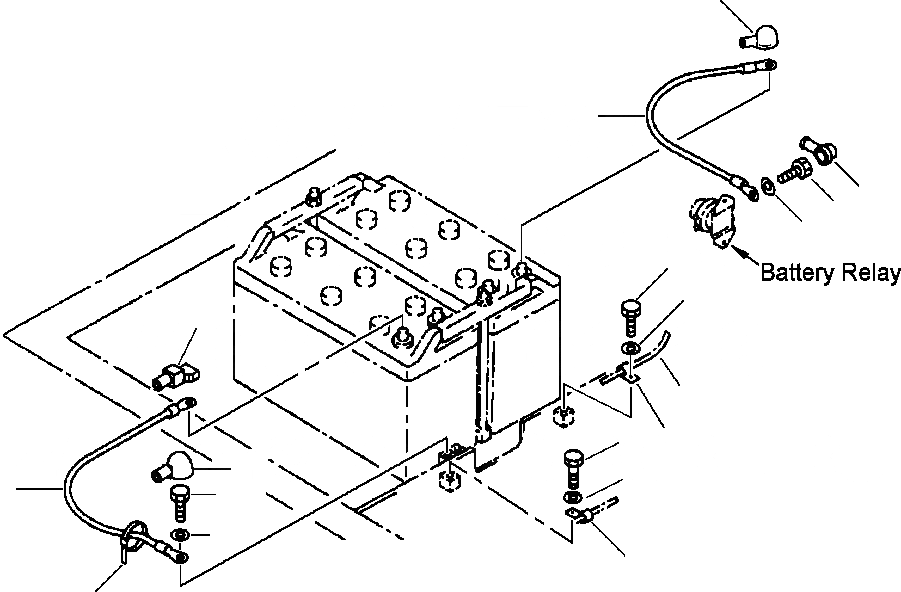 Battery Relay