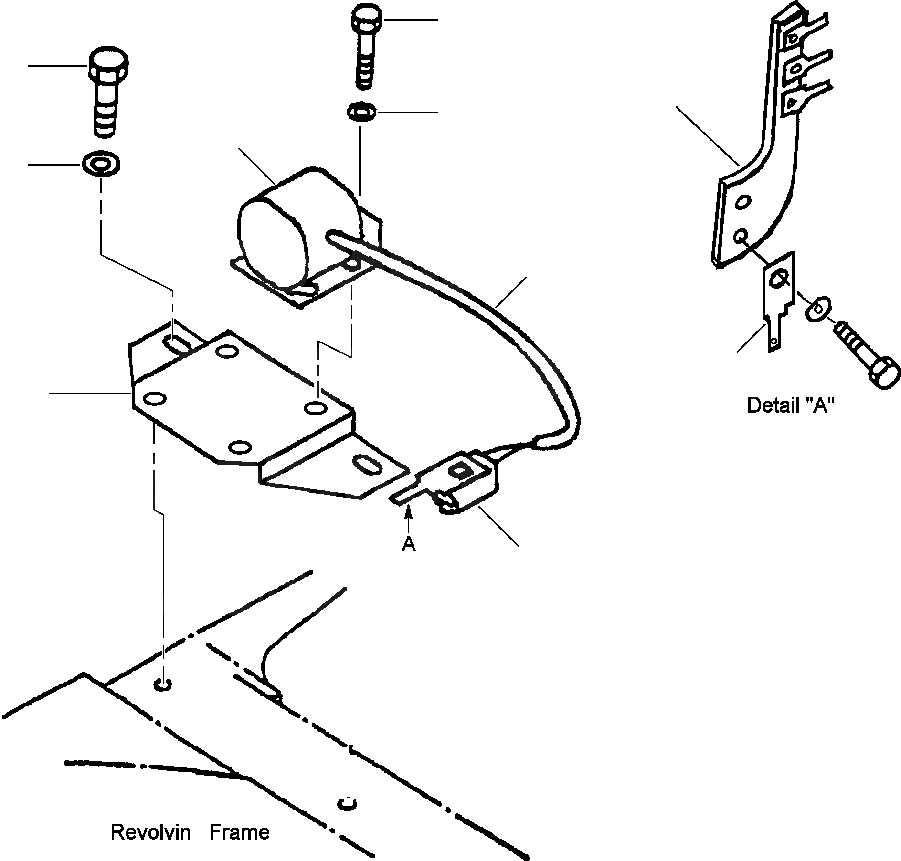 Detail "A"

A

Revolvin Frame