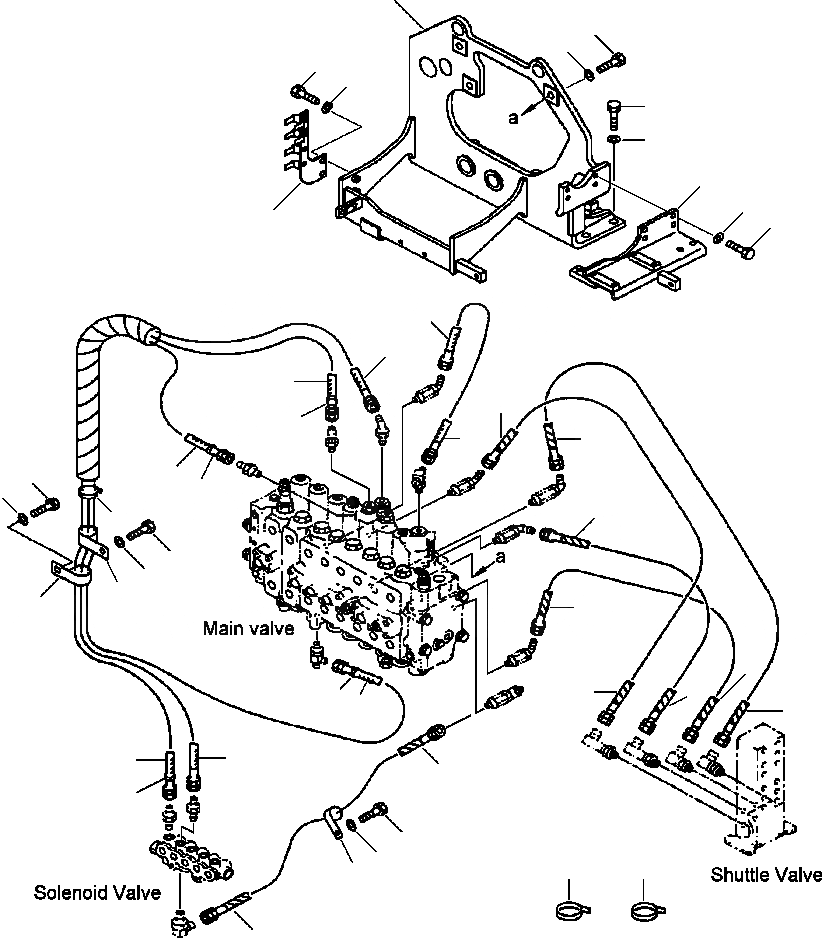 a

a

Main valve

Solenoid Valve

Shuttle Valve