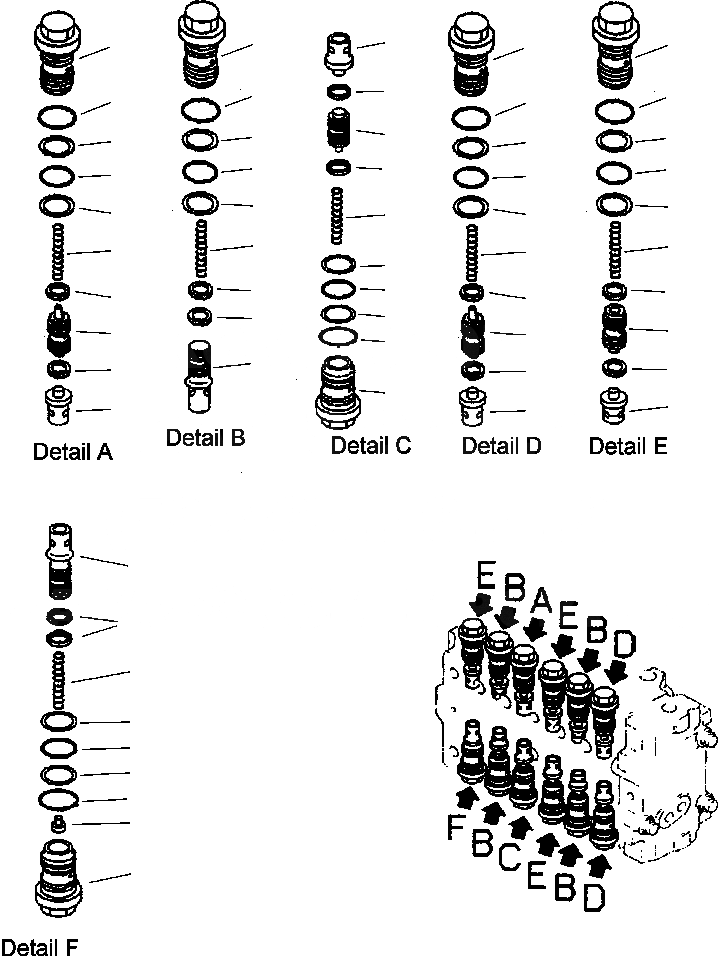 Detail A
Detail B
Detail C
Detail D
Detail E

Detail F

E B A E B D

F B C E B D