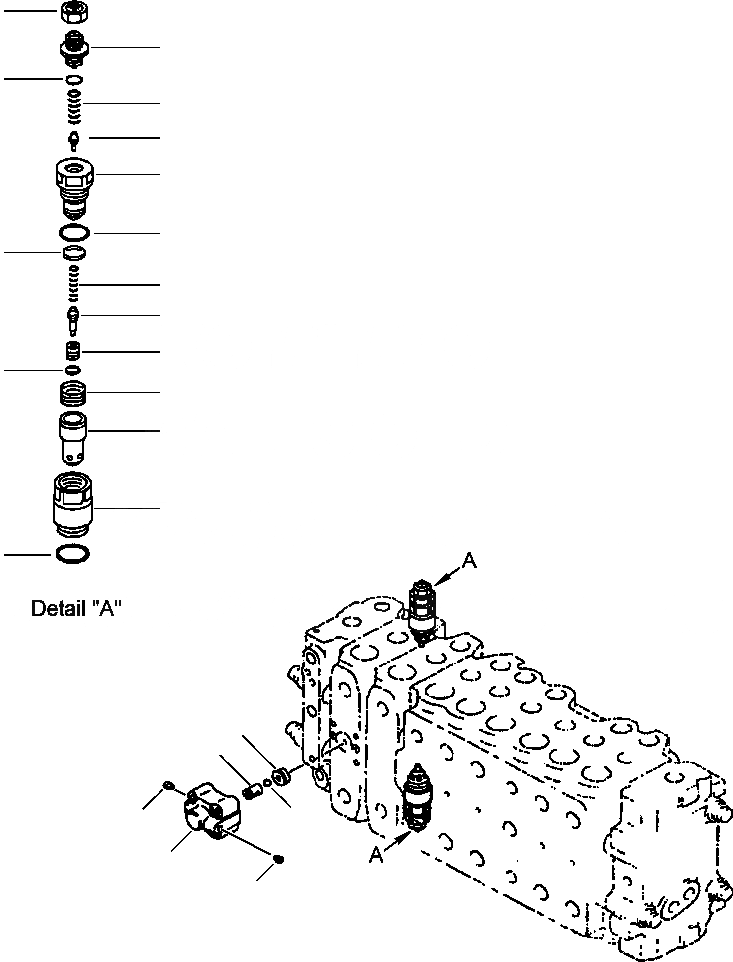 Detail "A"

A

A