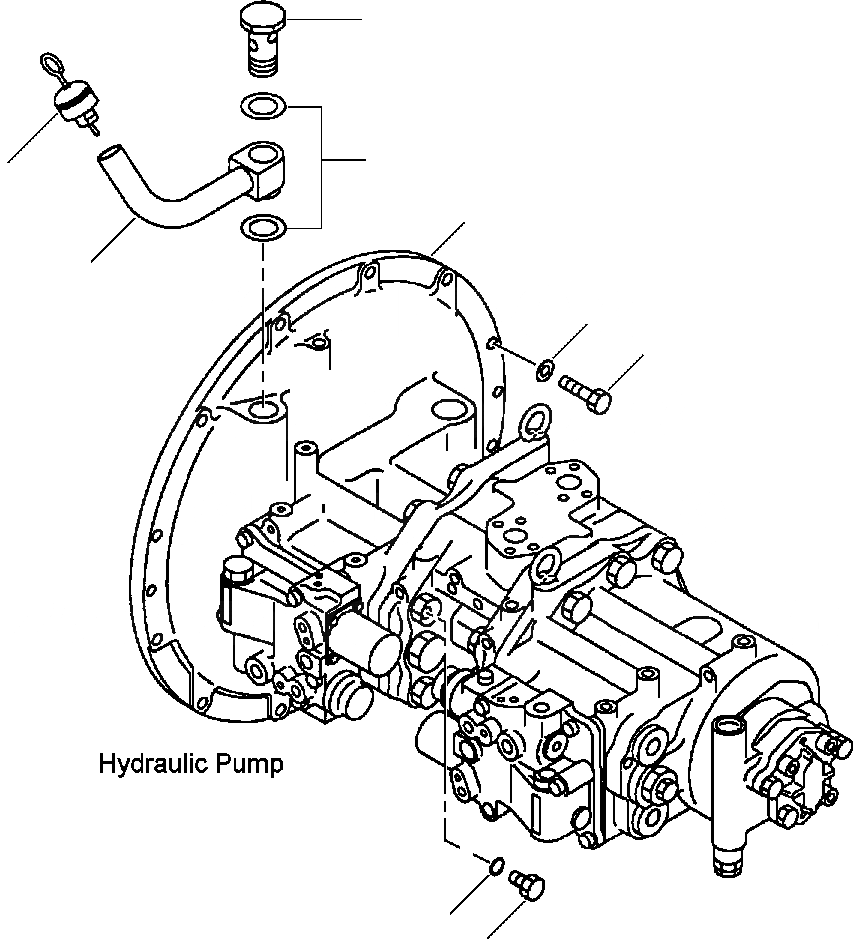 Hydraulic Pump