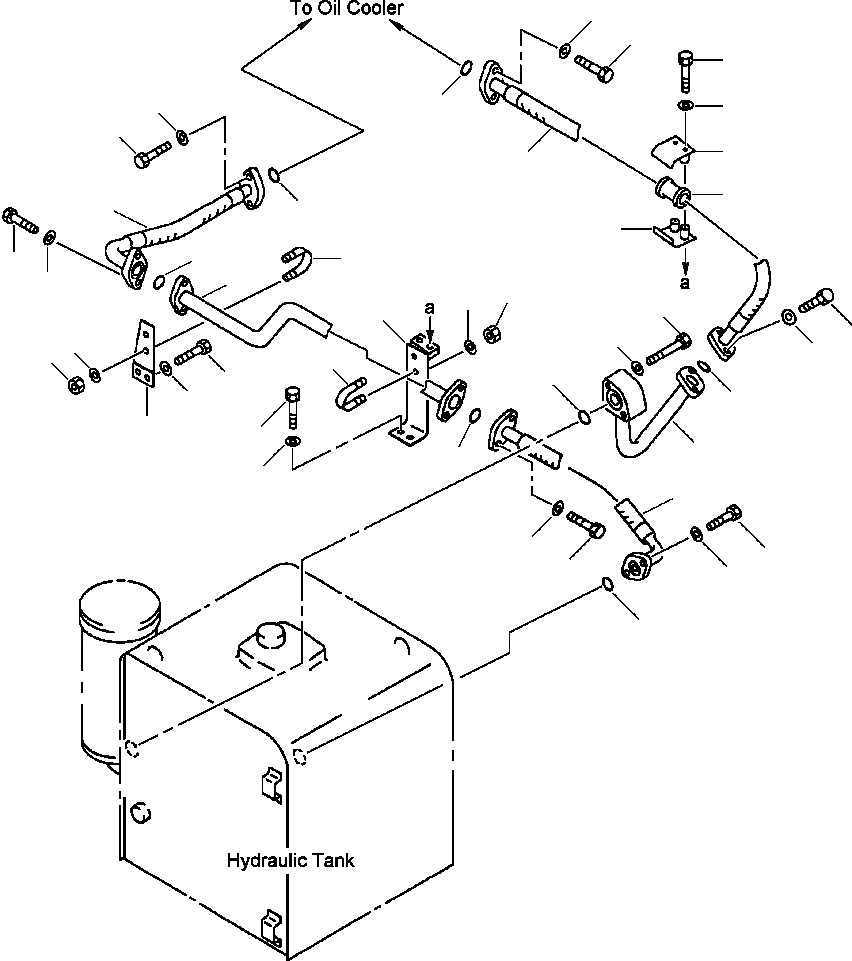 To Oil Cooler

a

a

Hydraulic Tank