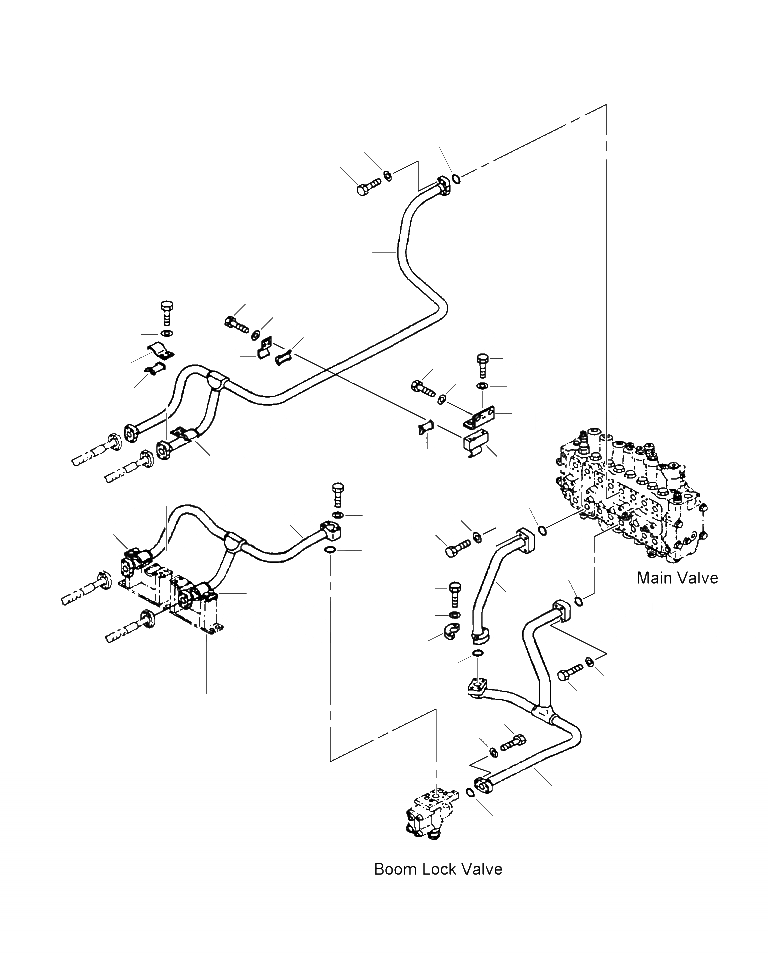 Main Valve

Boom Lock Valve