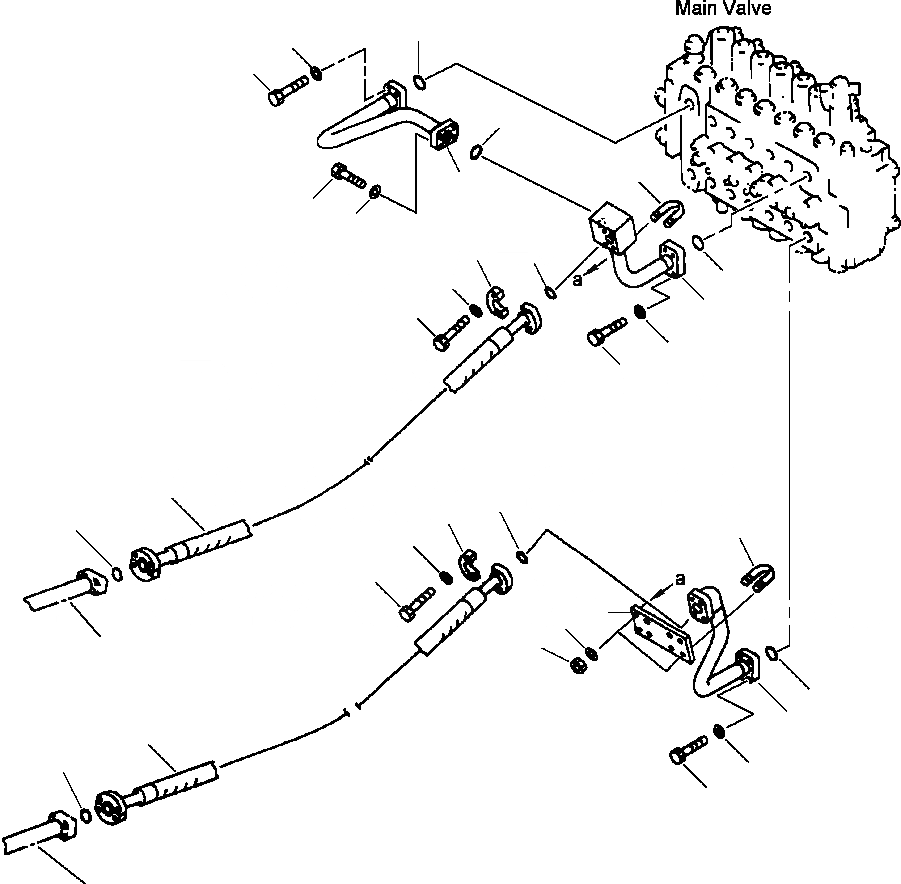 Main Valve

a

a