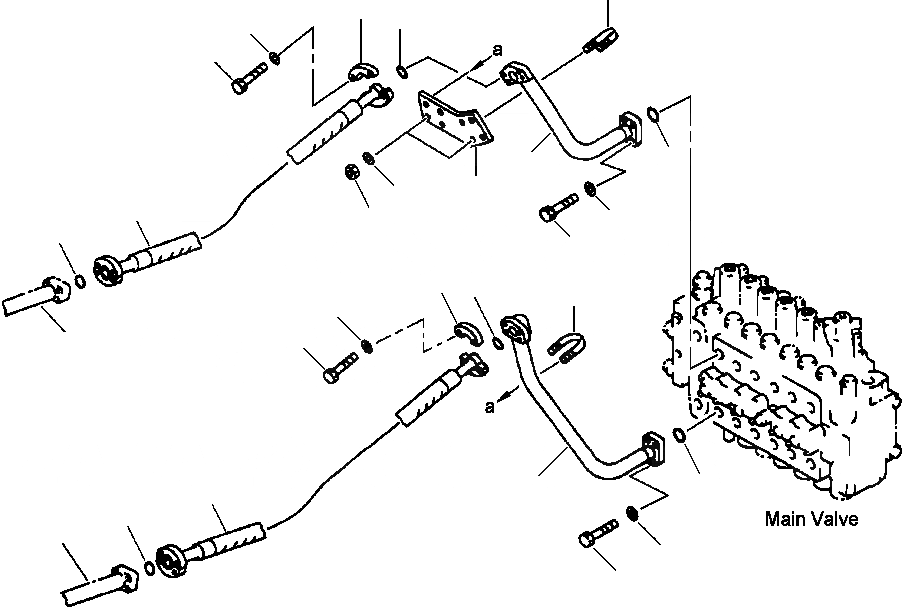 a

a

Main Valve