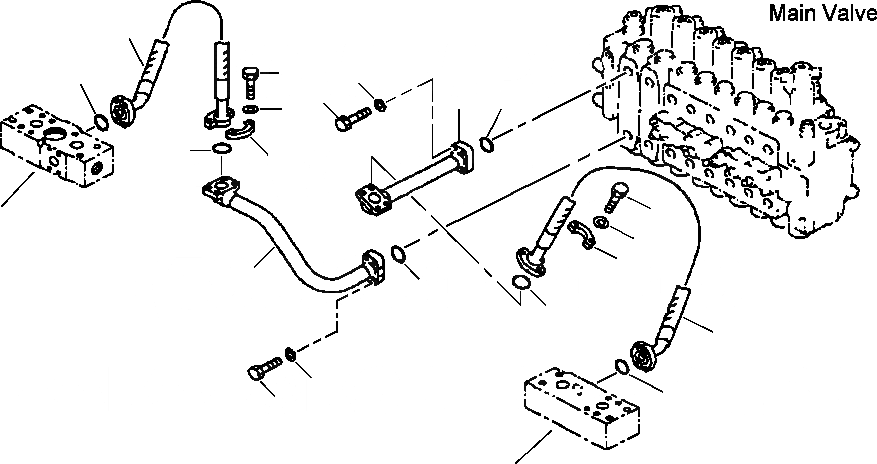 Main Valve