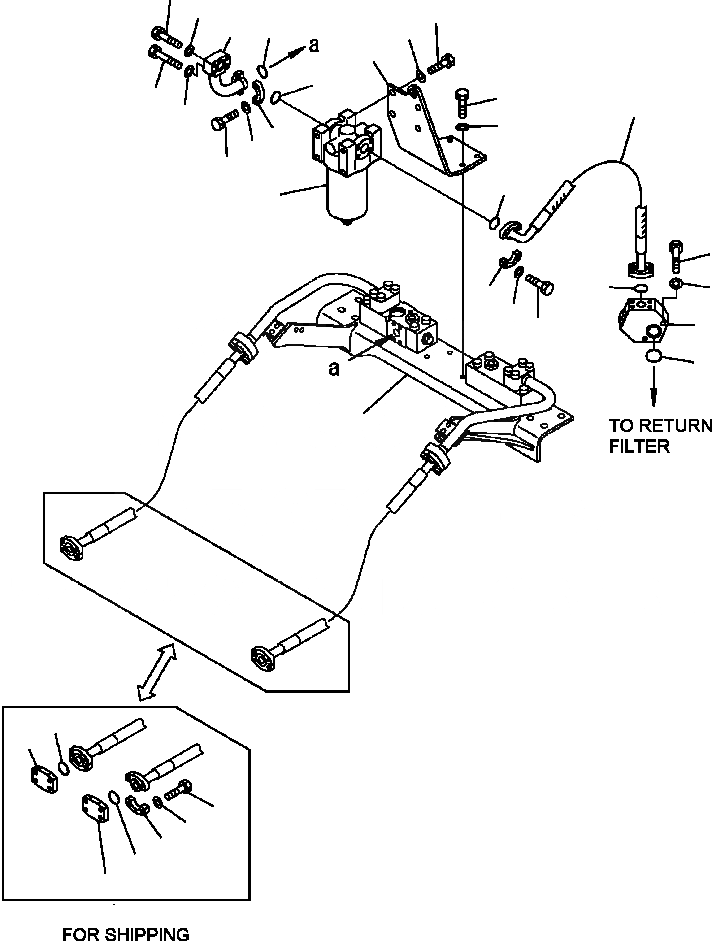 a

a

TO RETURN FILTER

FOR SHIPPING