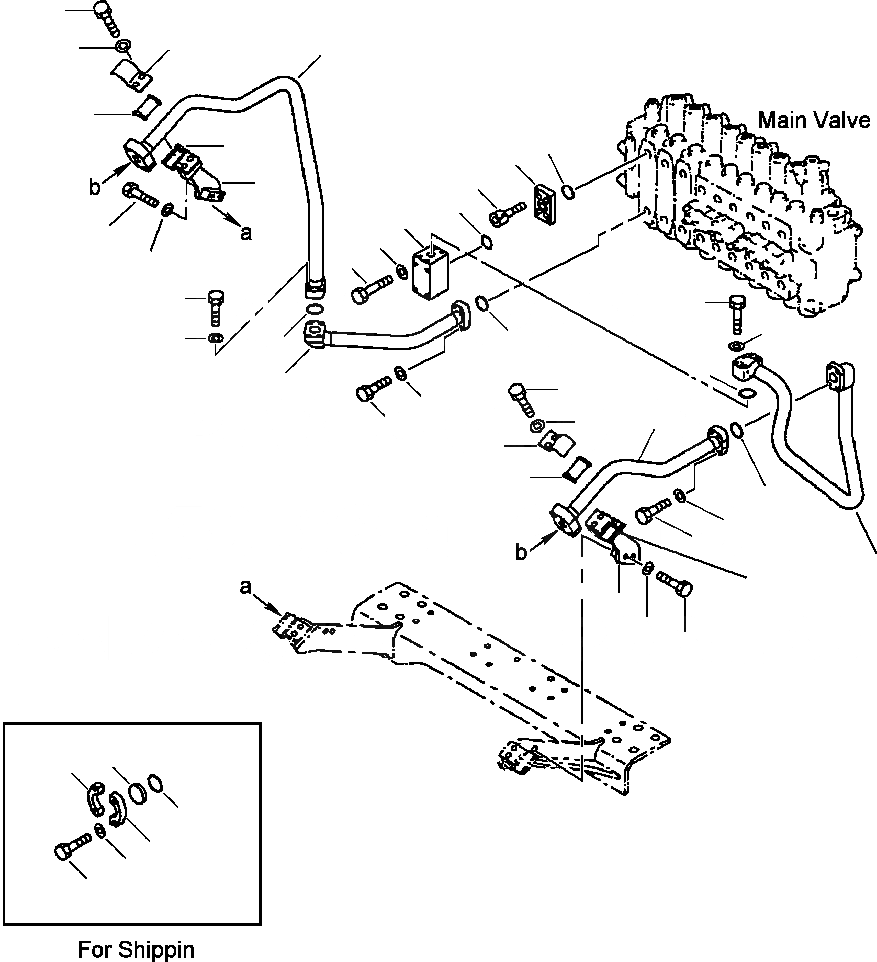 Main Valve

b

a

b

a

For Shippin