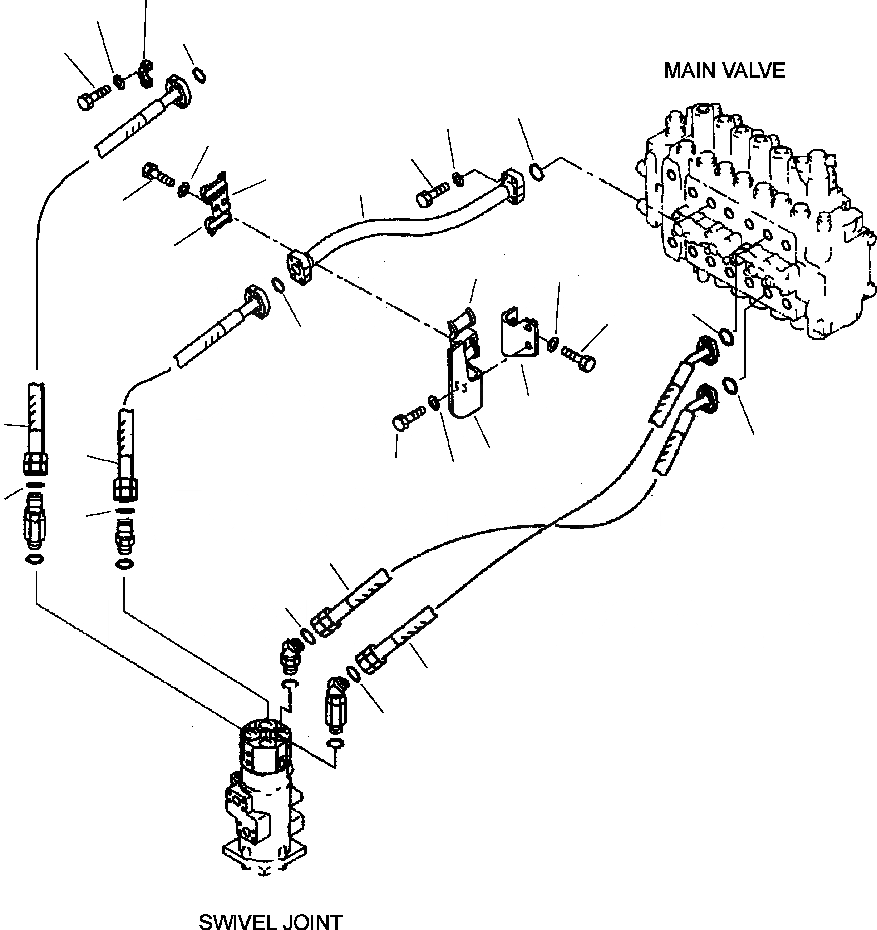 MAIN VALVE

SWIVEL JOINT