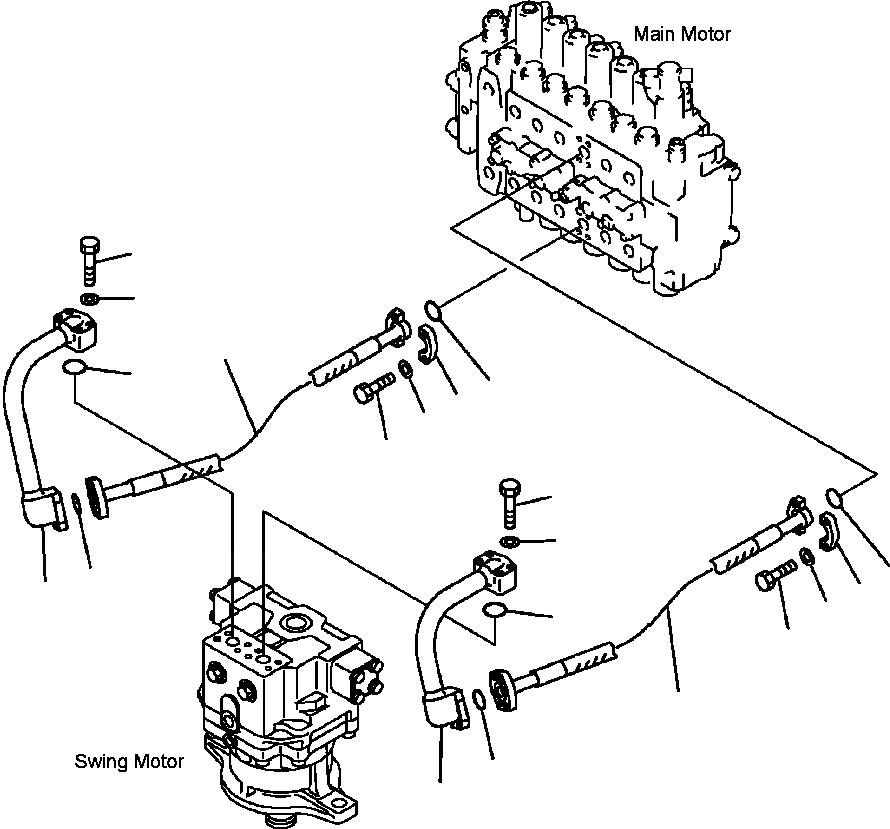 Main Motor

Swing Motor