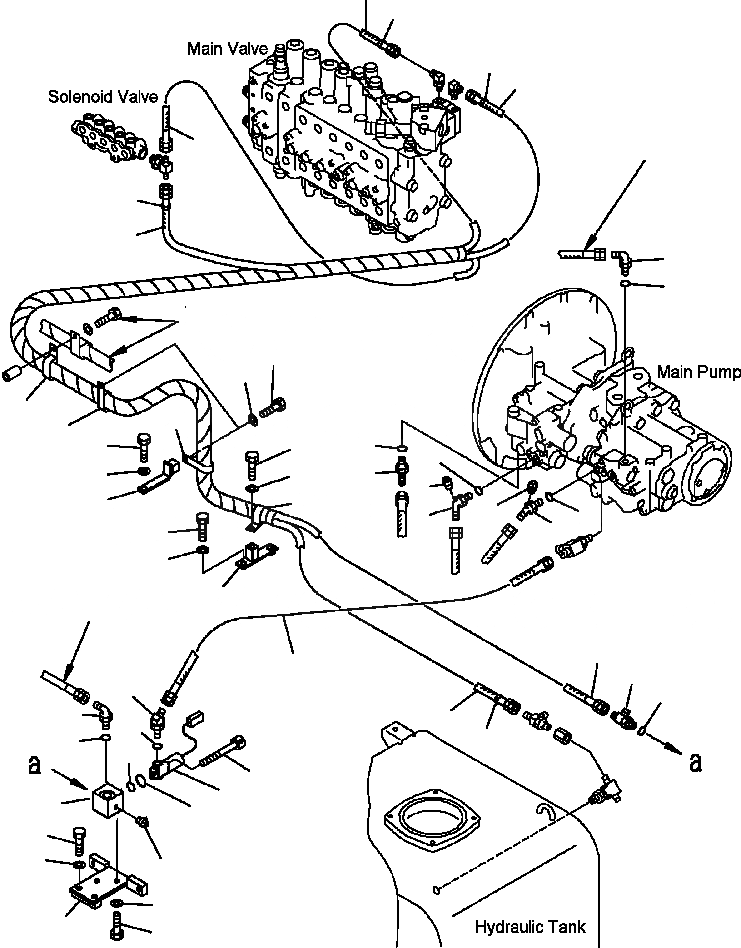 Main Valve
Solenoid Valve
Main Pump
a
a
Hydraulic Tank