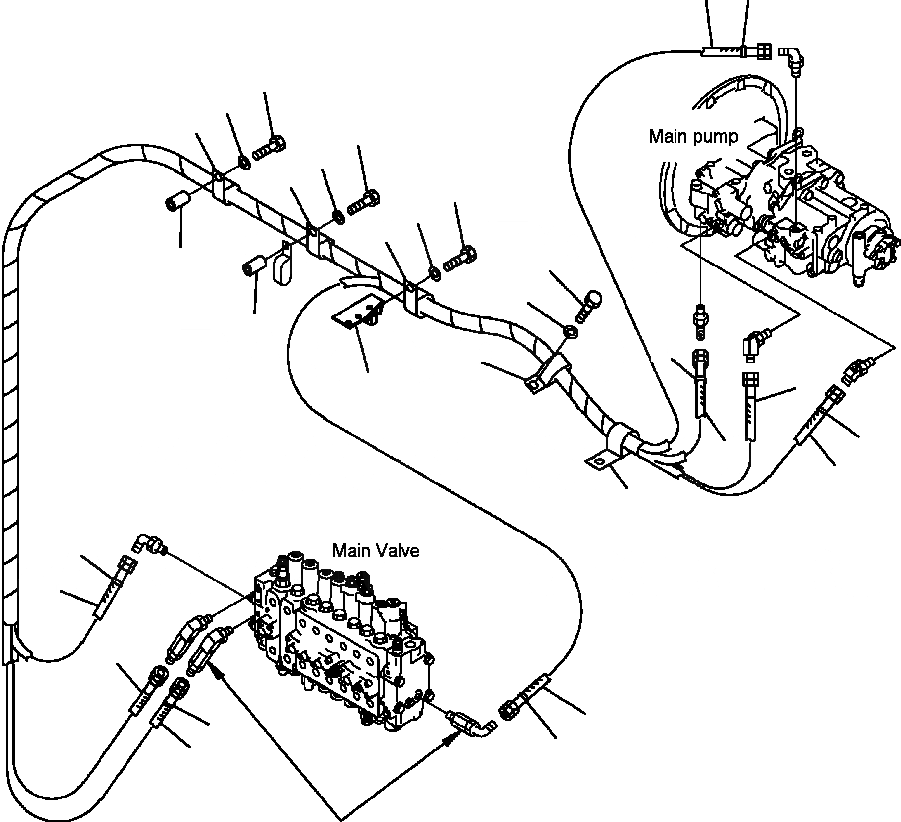 Main pump

Main Valve