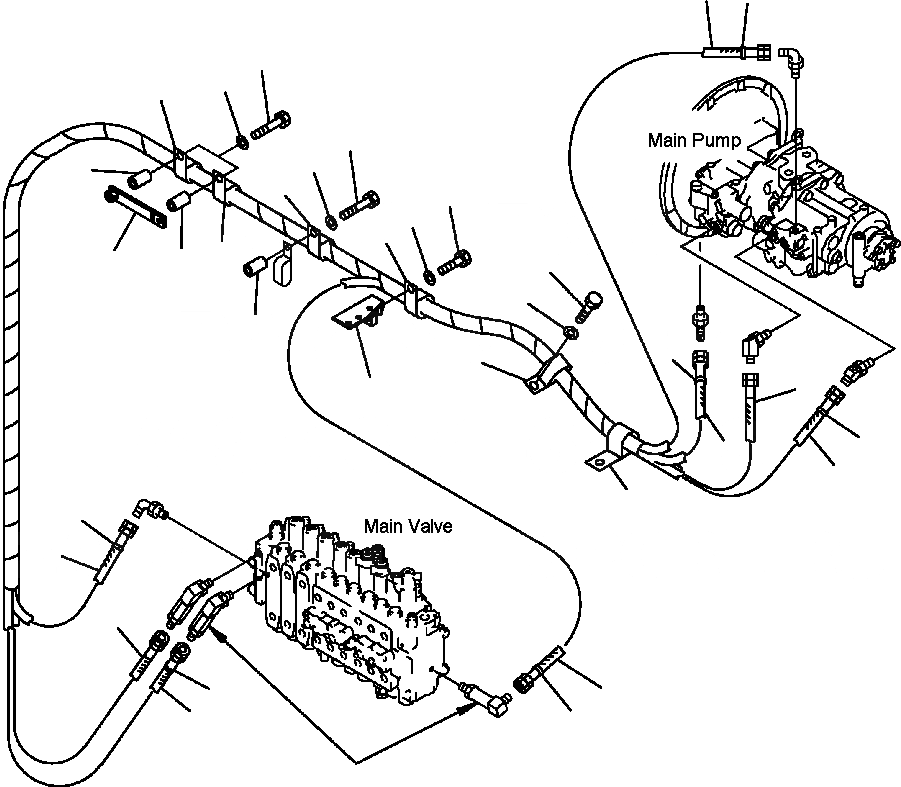 Main Pump

Main Valve