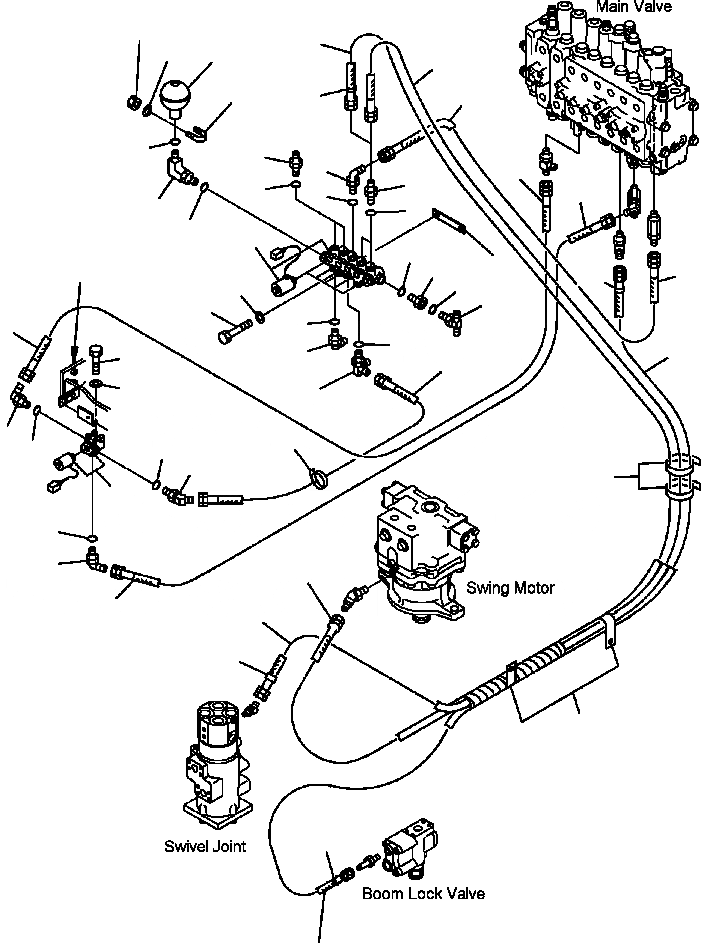 Main Valve

Swing Motor

Swivel Joint

Boom Lock Valve