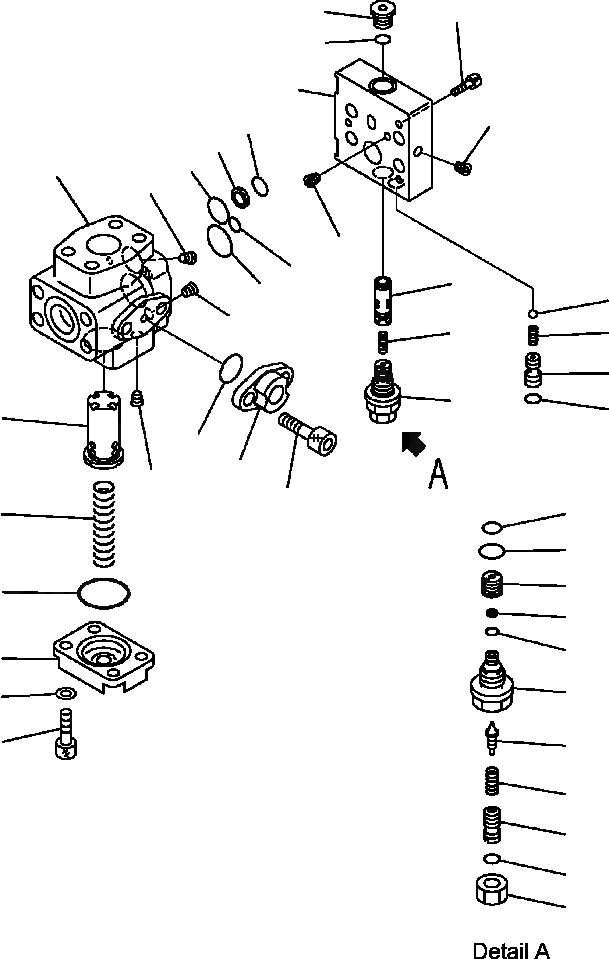 A

Detail A