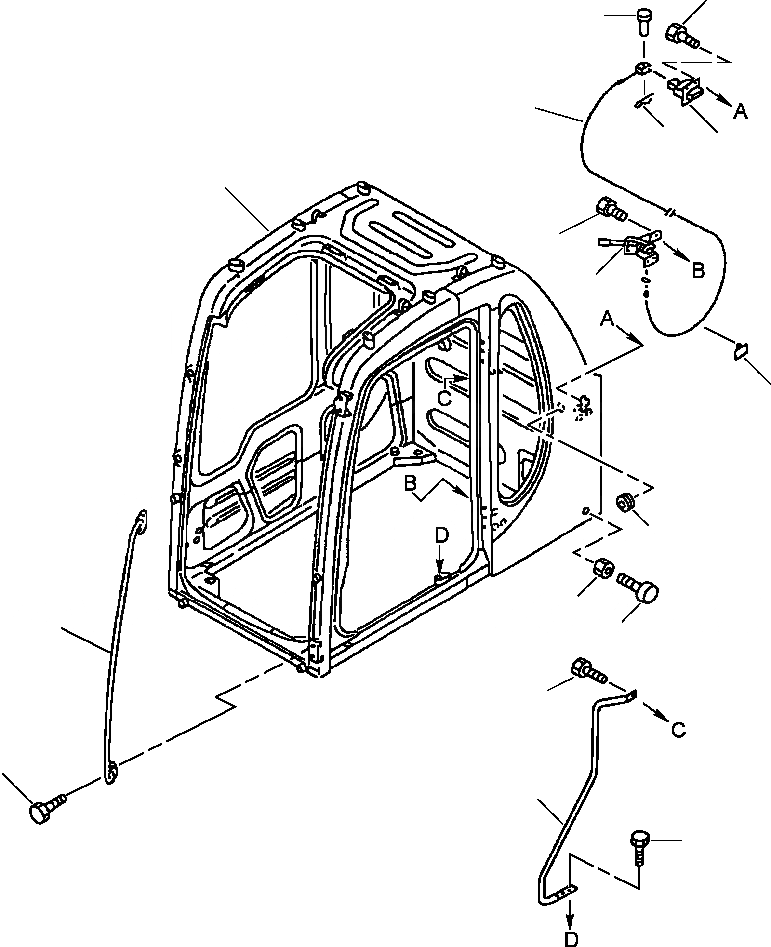 A
B
A
C
B
D
C
D