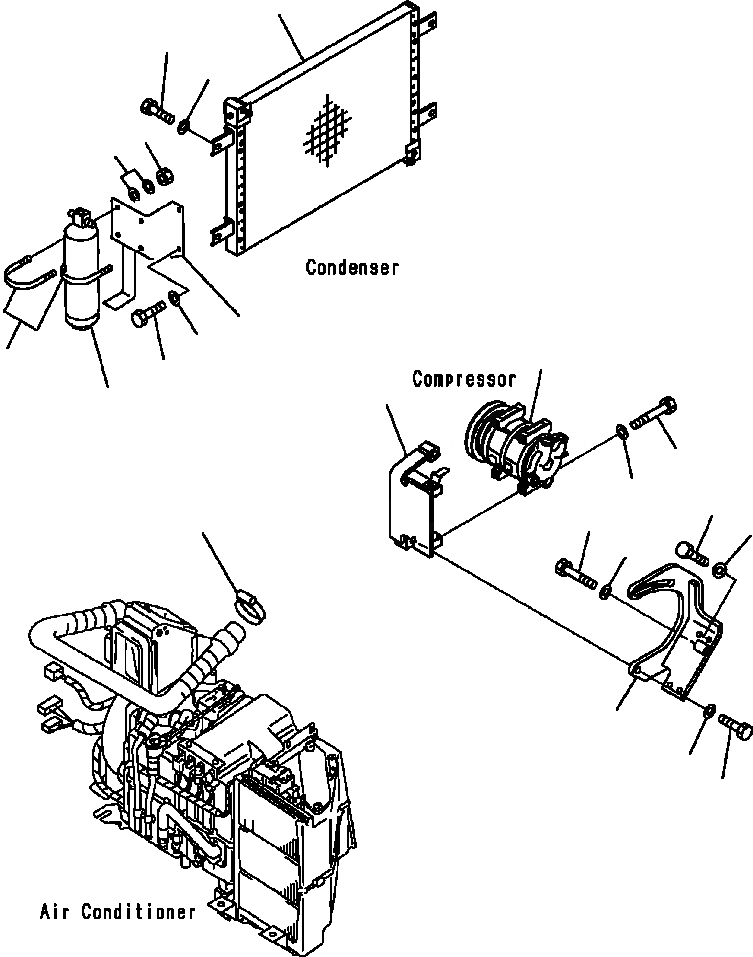 Condenser

Compressor

Air Conditioner