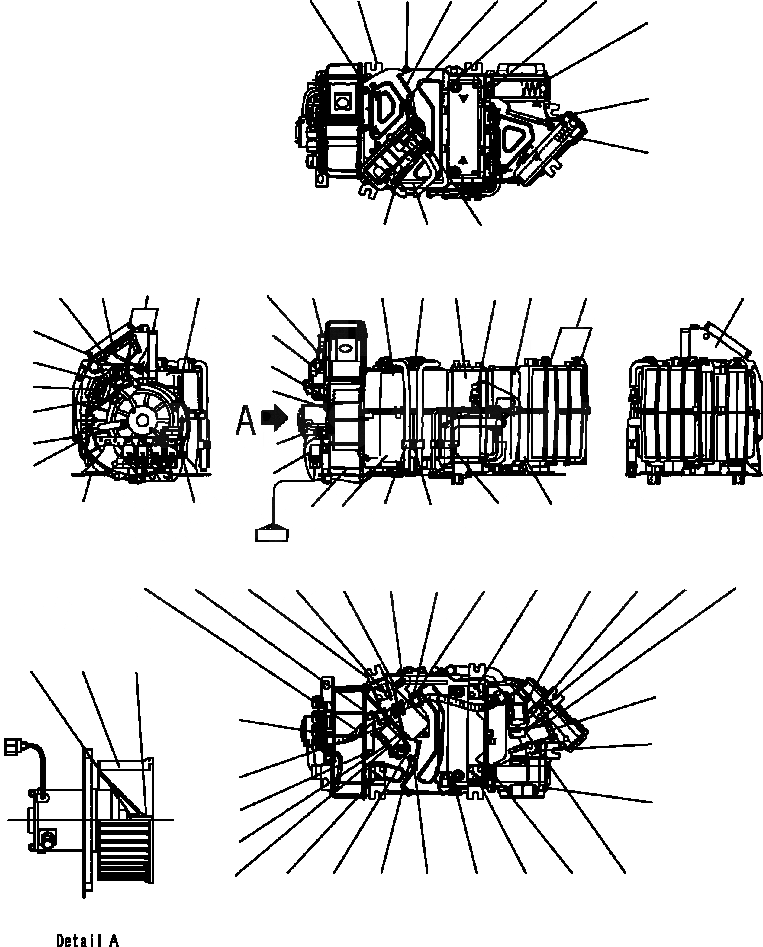 A

Detail A