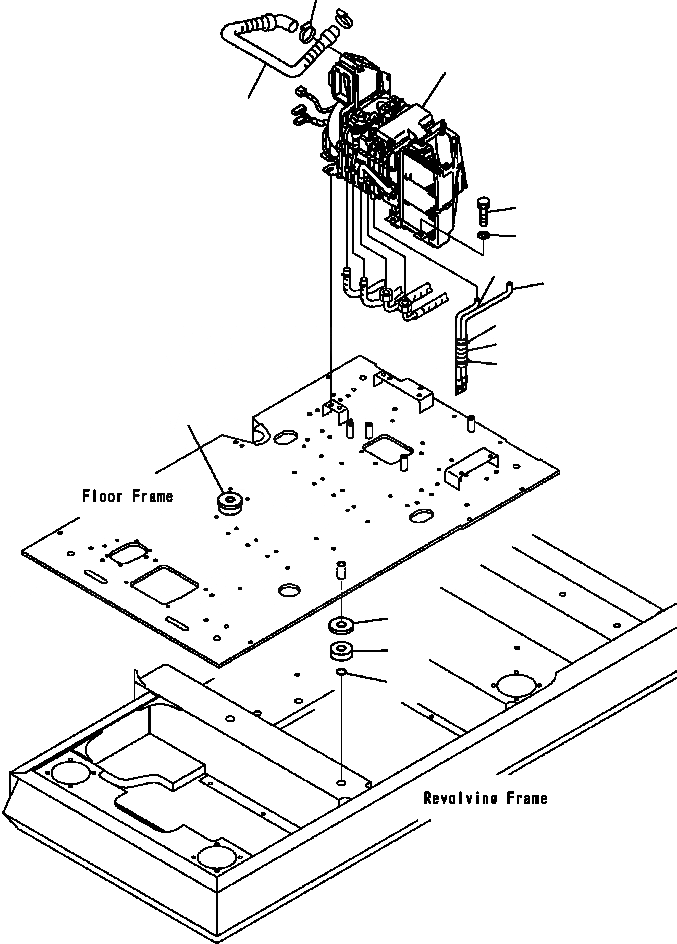 Floor Frame

Revolving Frame