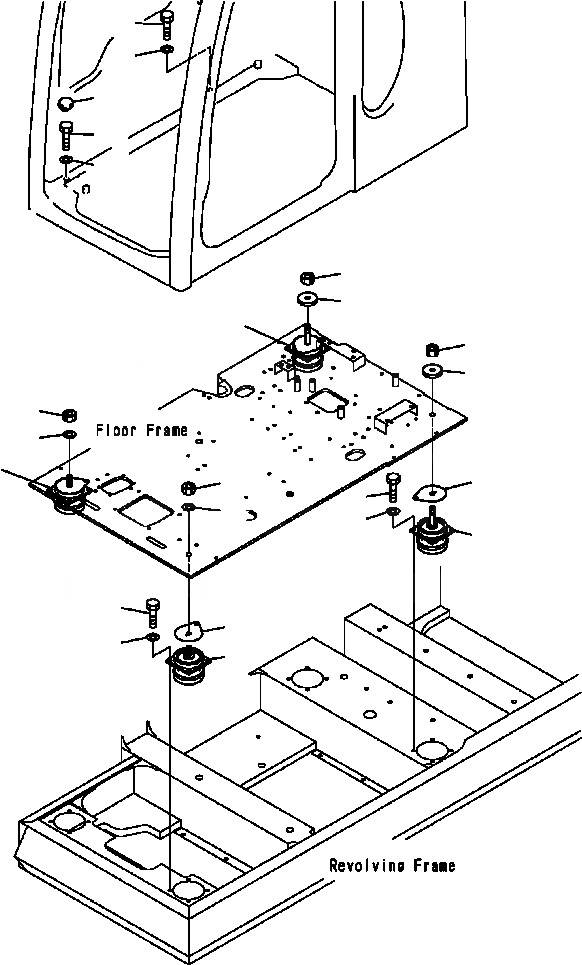 Floor Frame

Revolving Frame