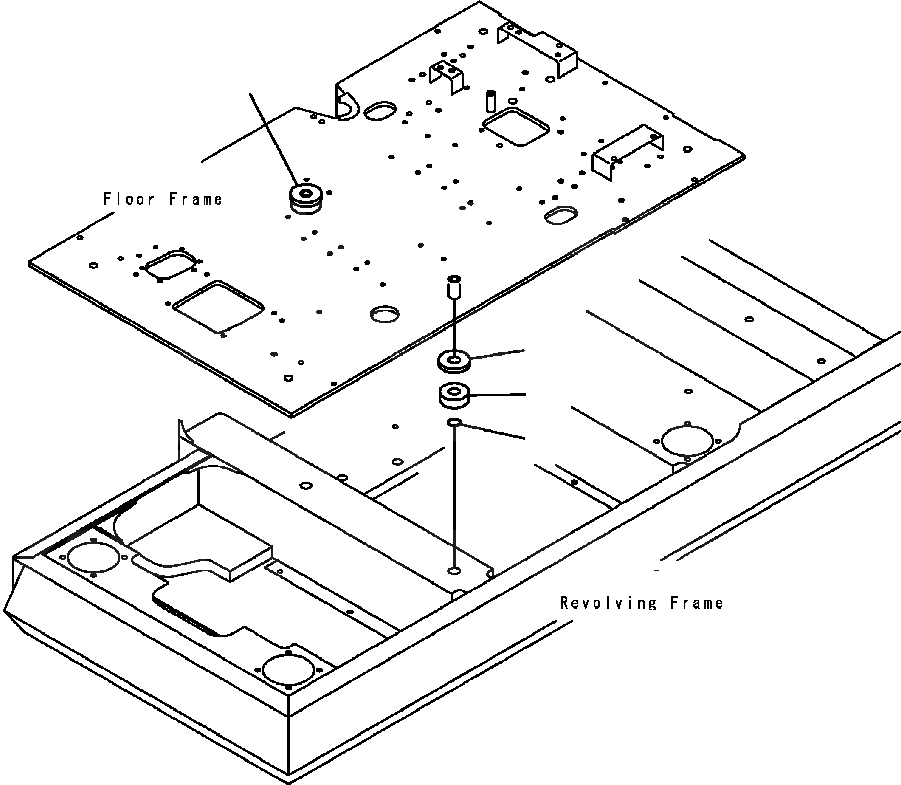 Floor Frame

Revolving Frame