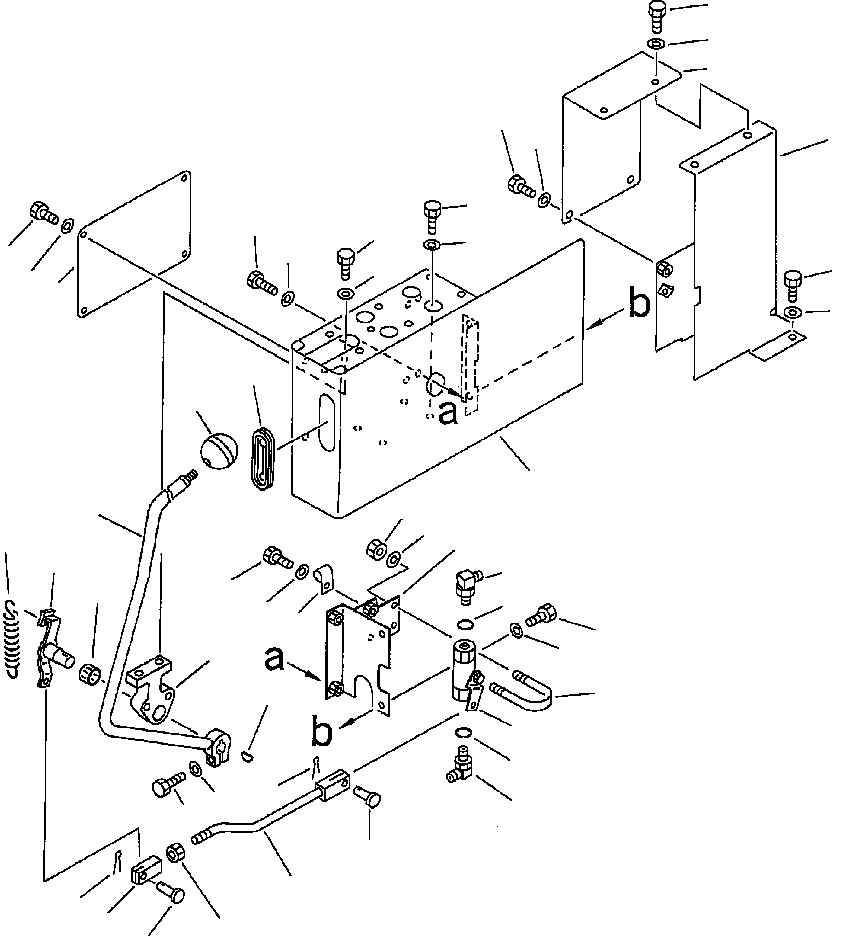 b
a
a
b