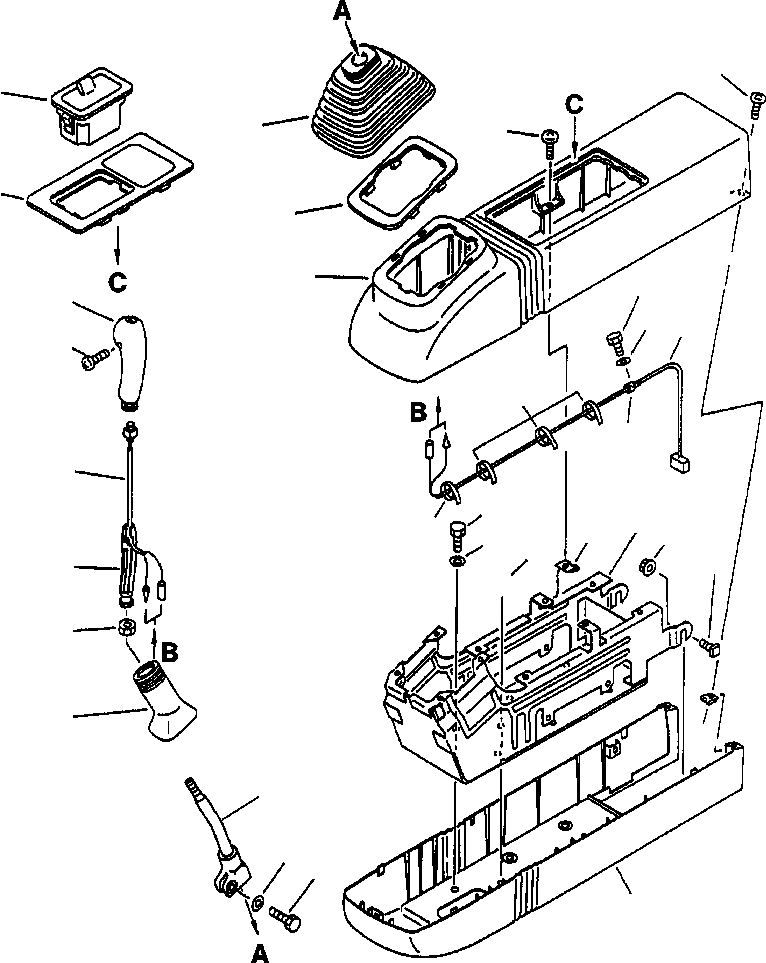 A
C
C
B
B
A