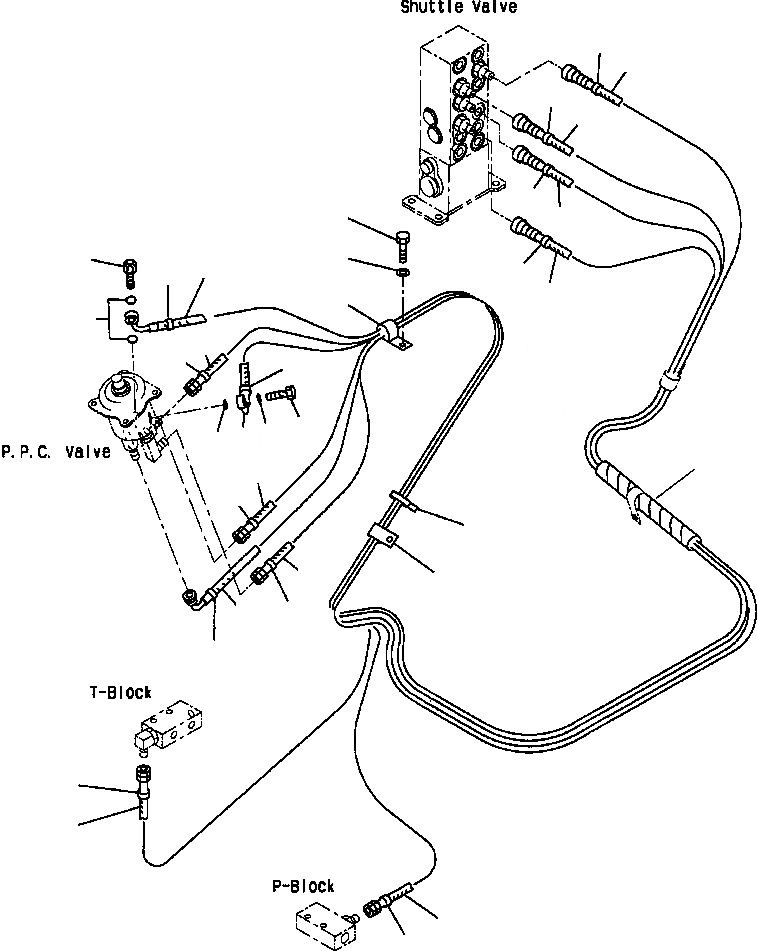 Shuttle Valve

P.P.C. Valve

T-Block

P-Block