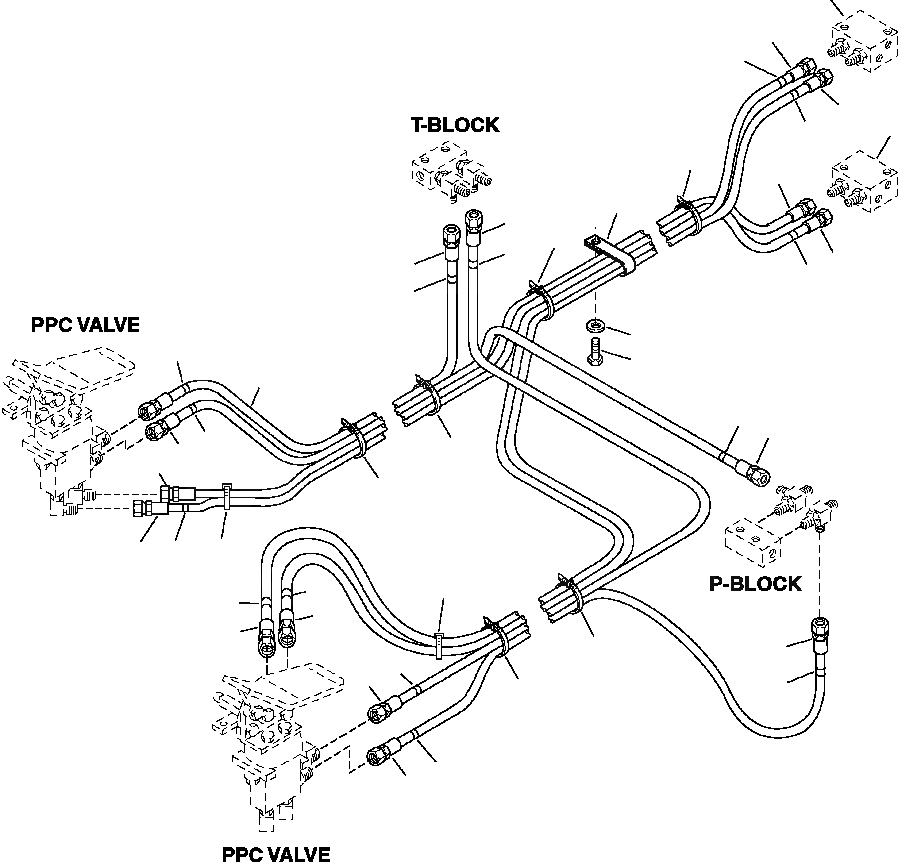 T-BLOCK

PPC VALVE

P-BLOCK

PPC VALVE