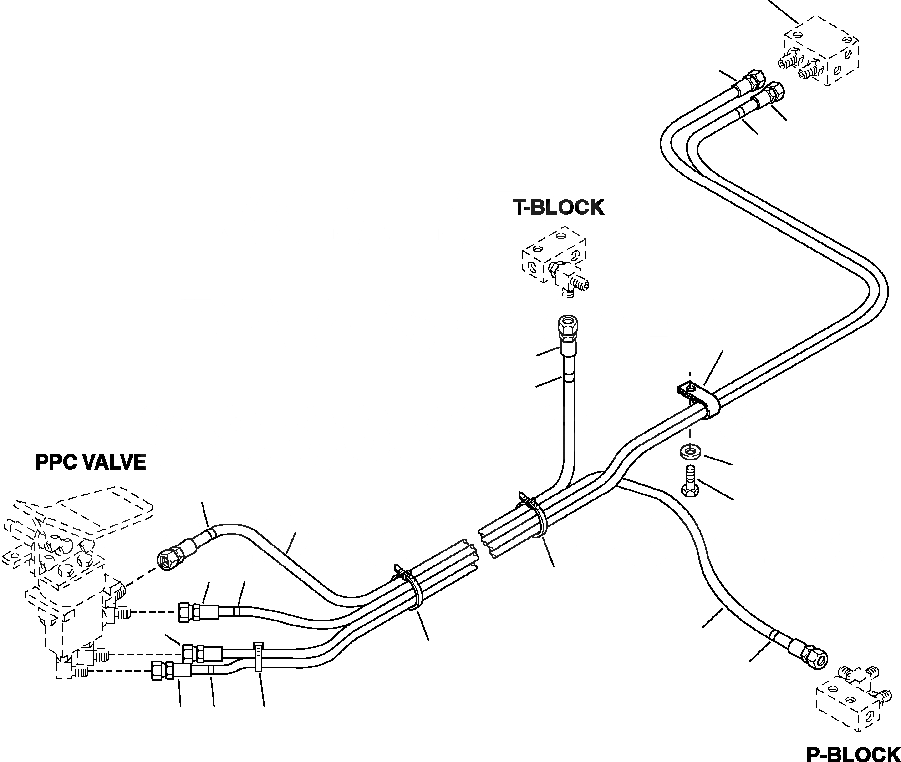 T-BLOCK

PPC VALVE

P-BLOCK