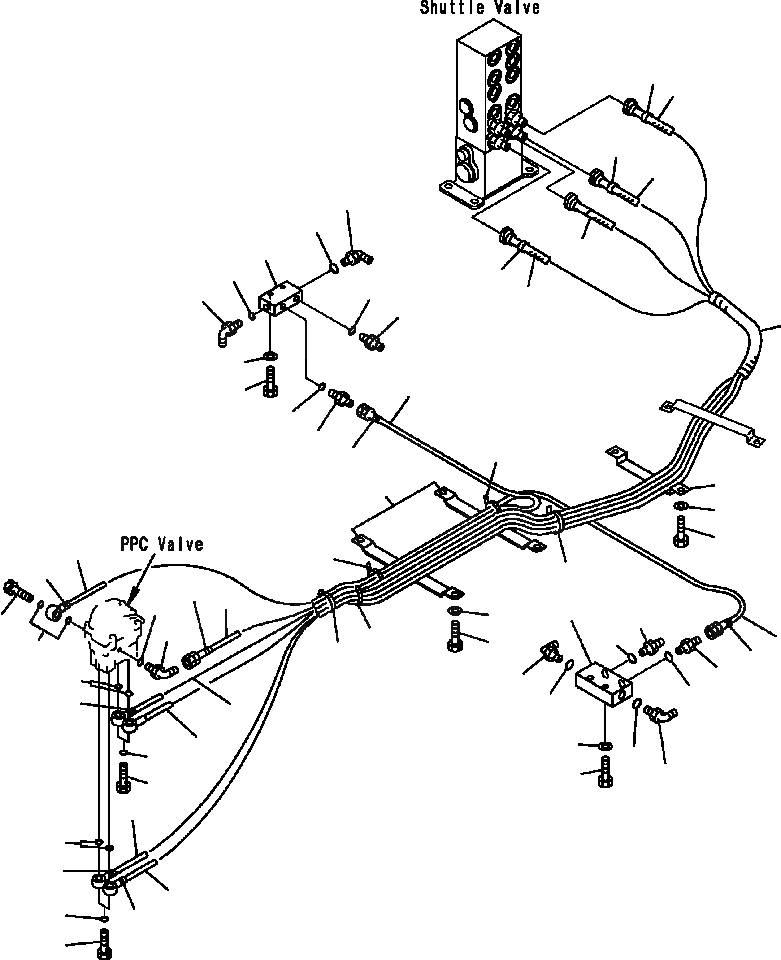 Shuttle Valve

PPC Valve