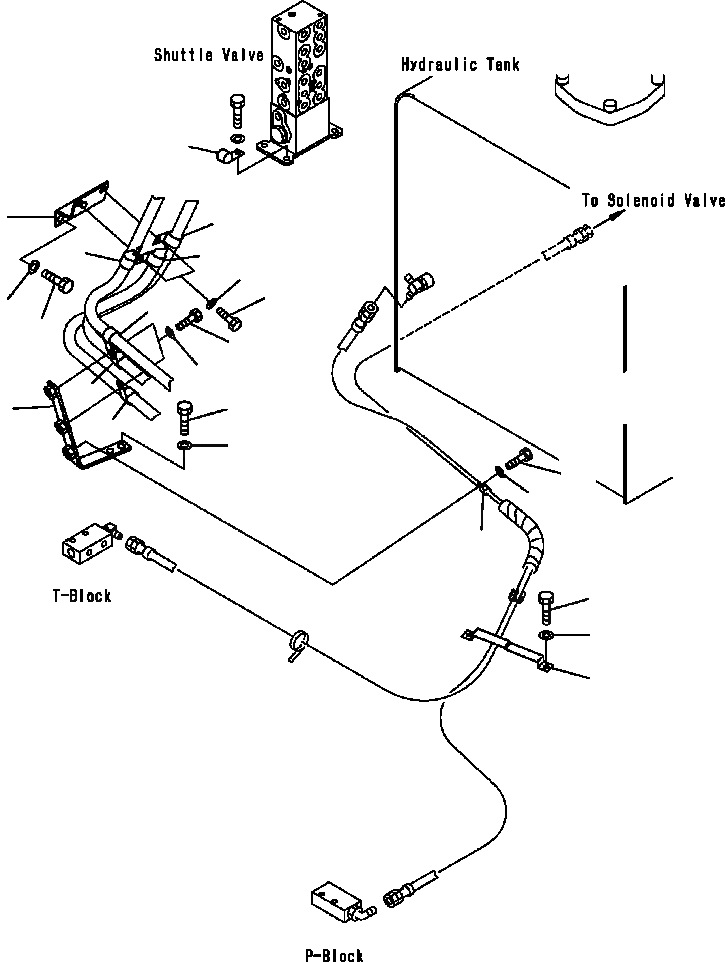 Shuttle Valve

Hydraulic Tank

To Solenoid Valve

T-Block

P-Block