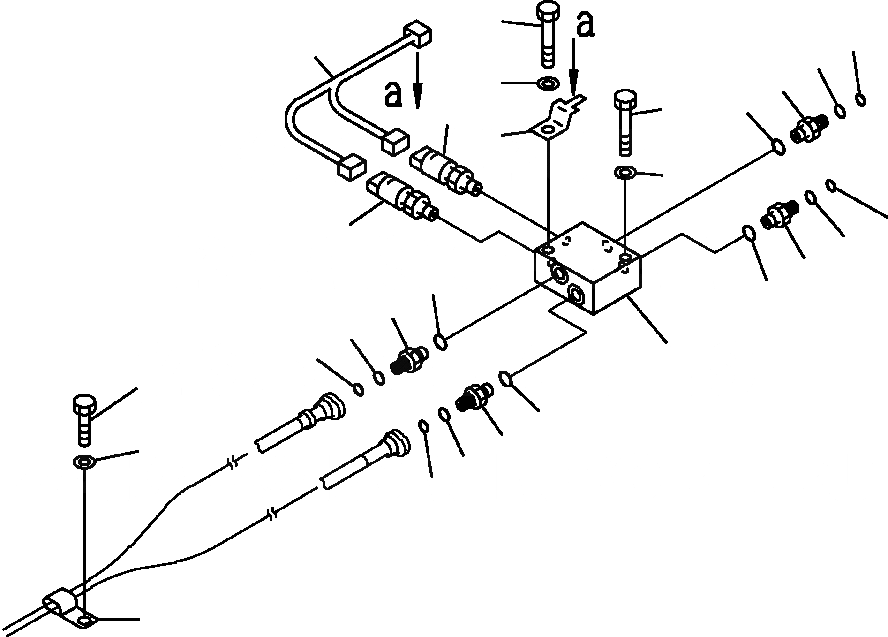 a
a