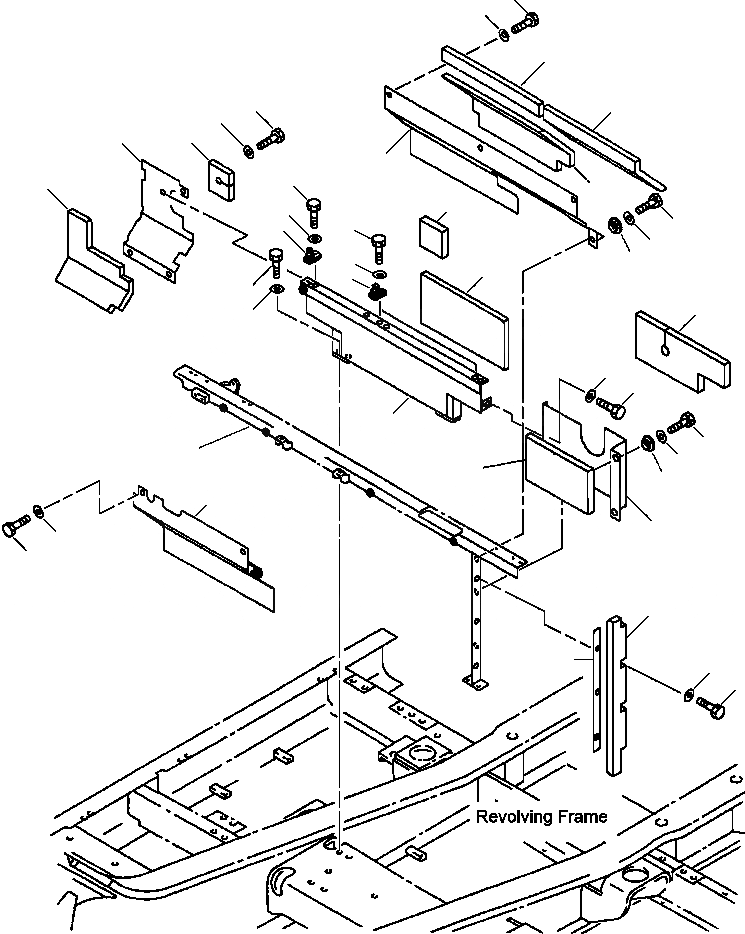 Revolving Frame