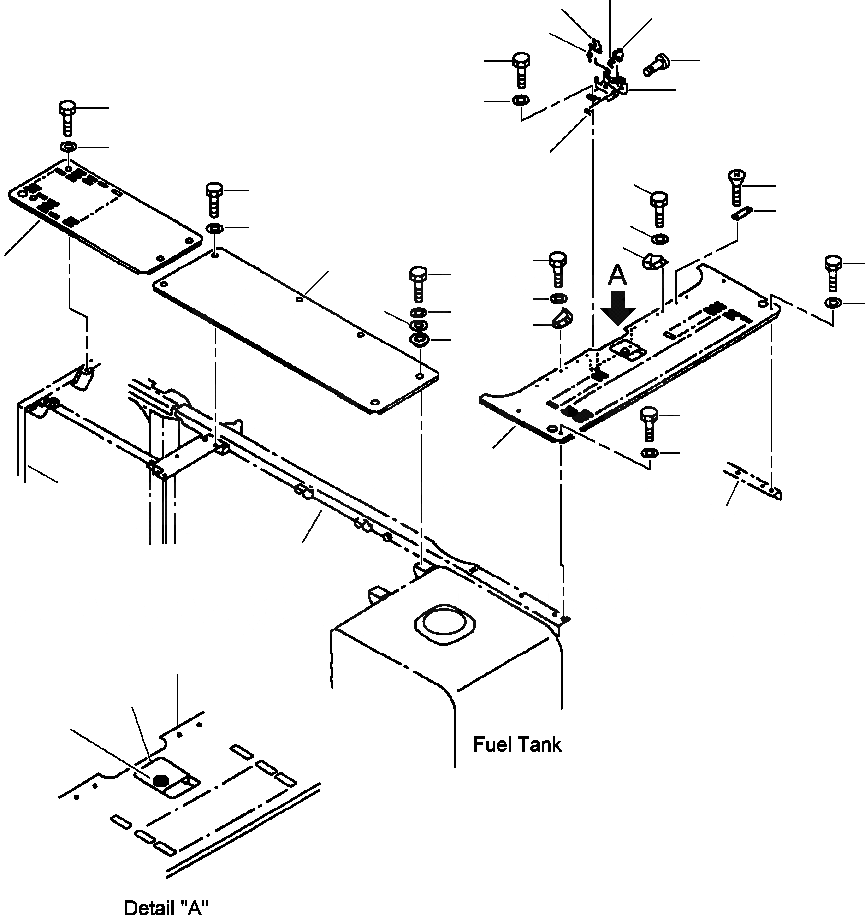 A

Fuel Tank

Detail "A"