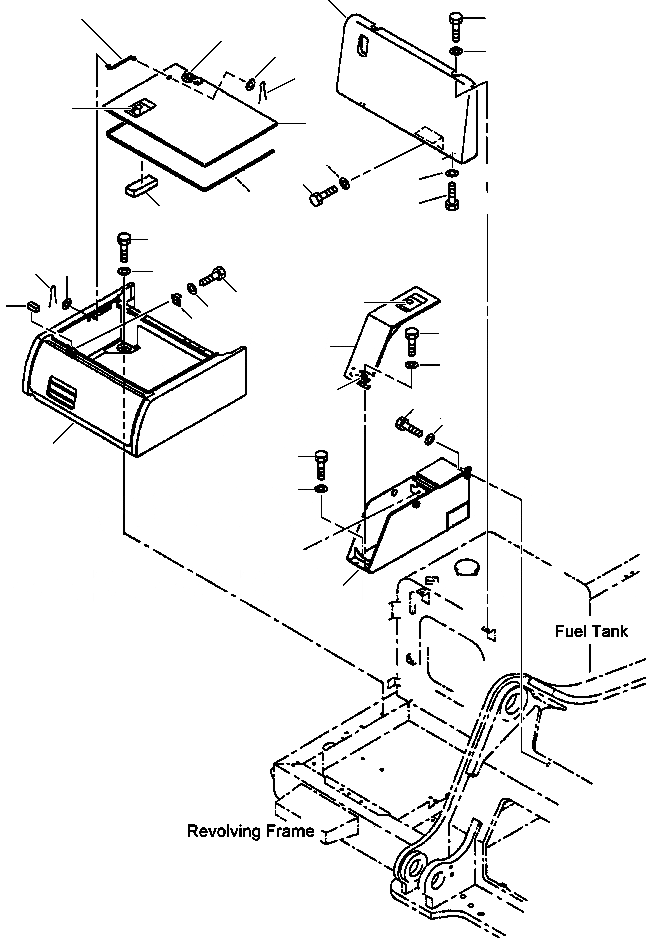 Fuel Tank

Revolving Frame