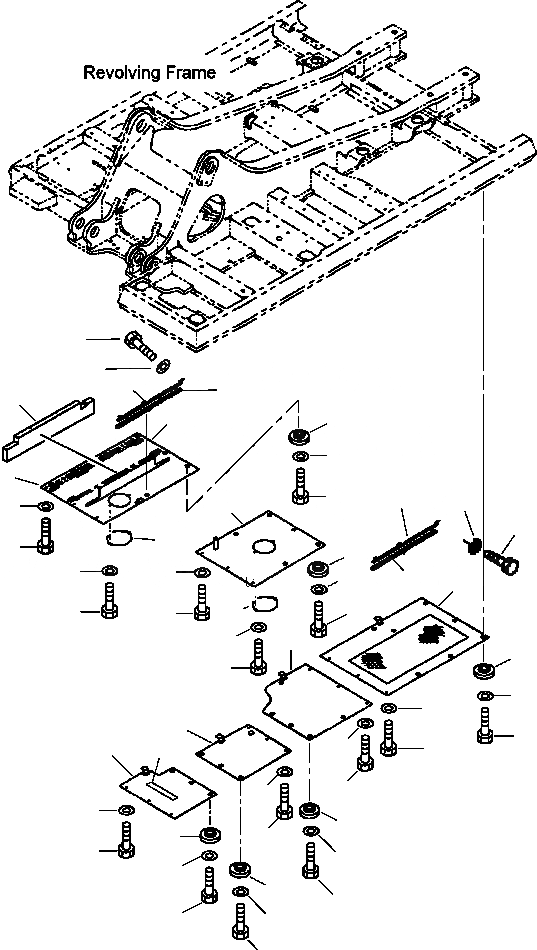 Revolving Frame