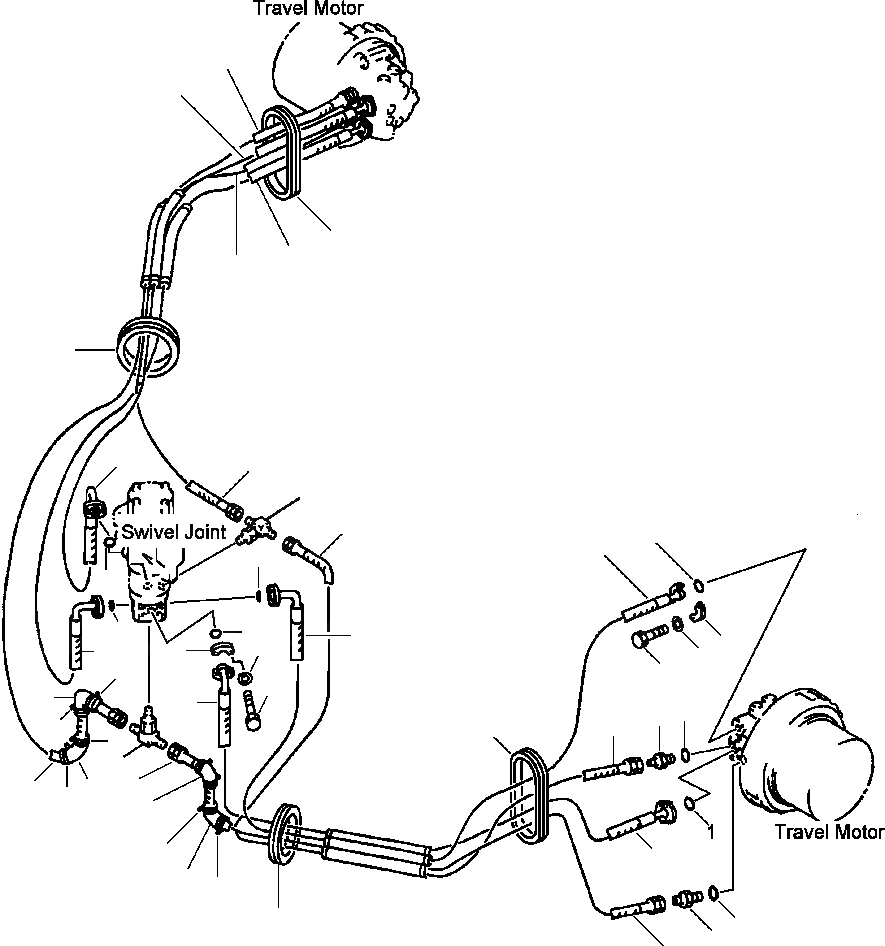 Travel Motor

Swivel Joint

1

Travel Motor