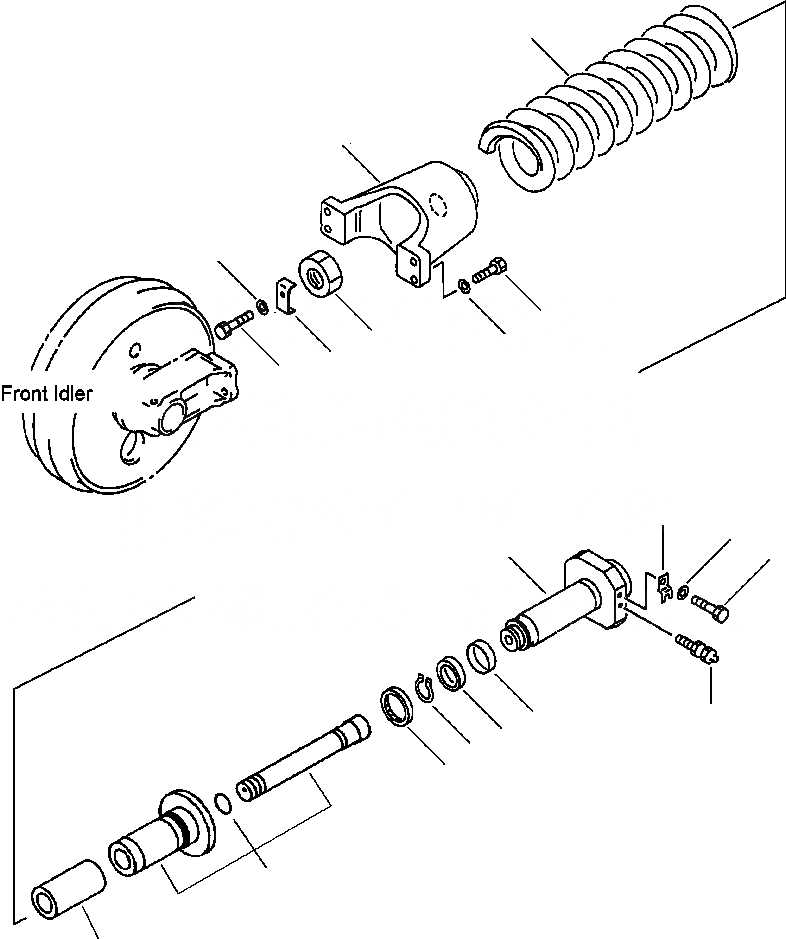 Front Idler