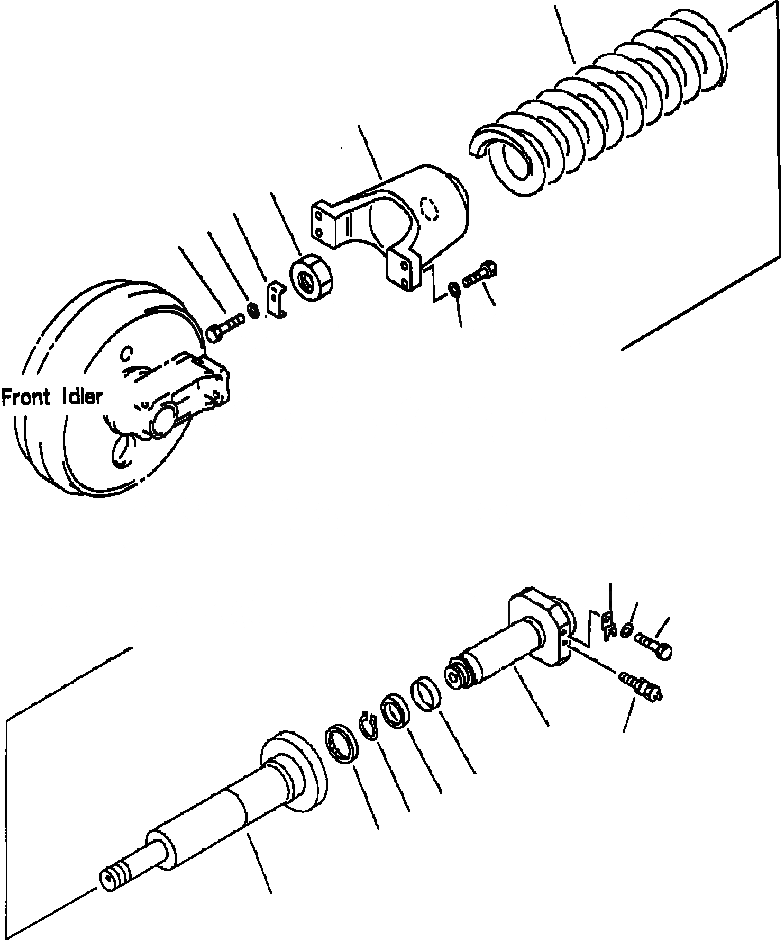 Front Idler