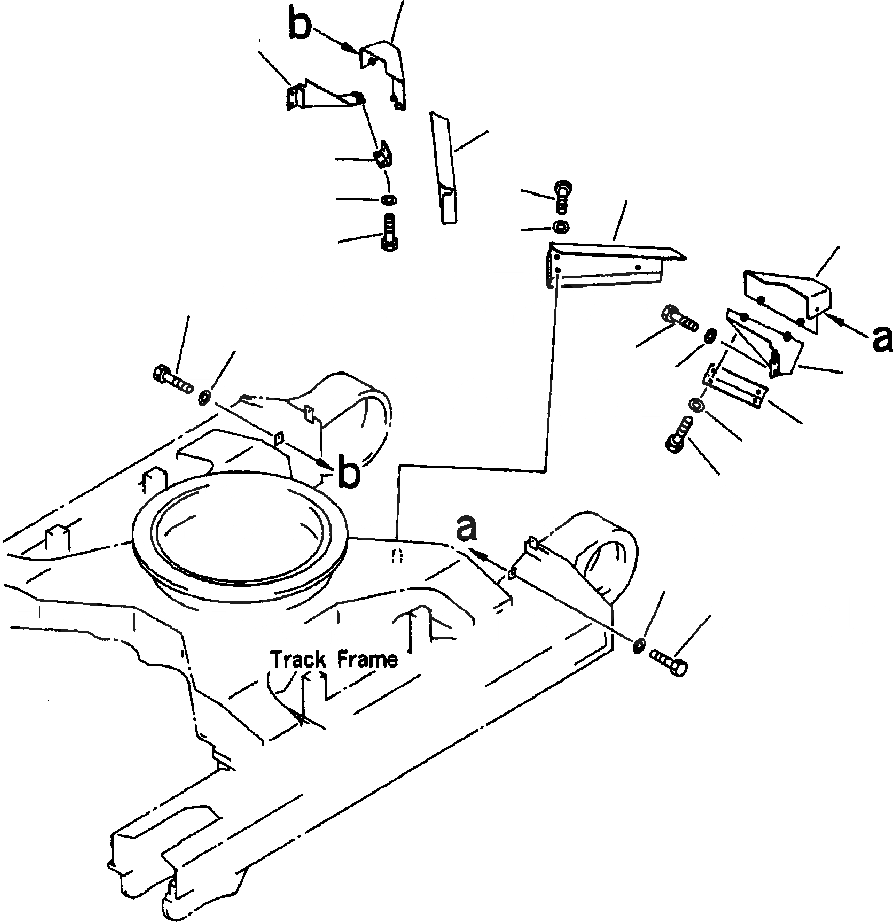 b
a
b
a
Track Frame