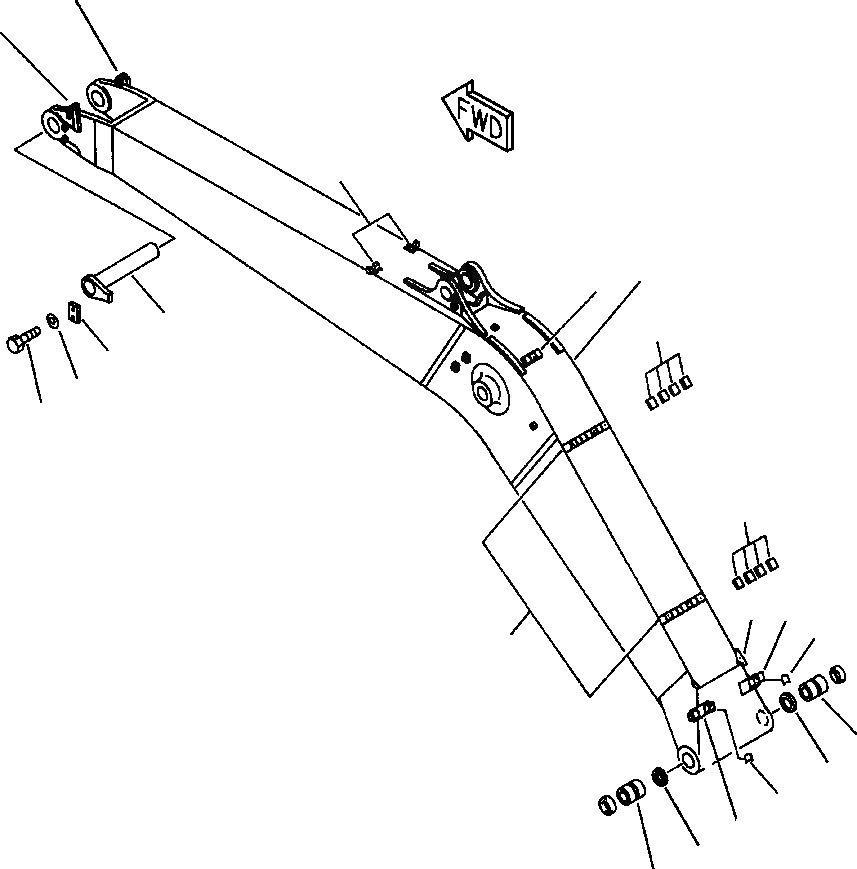 FWD