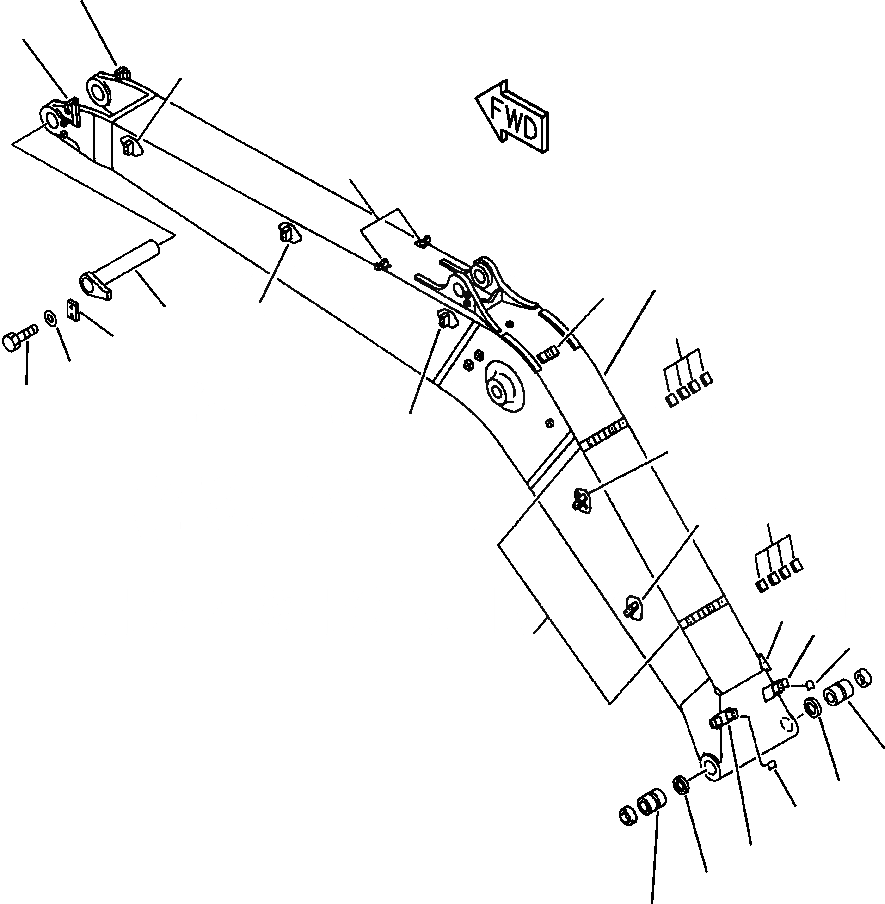 FWD