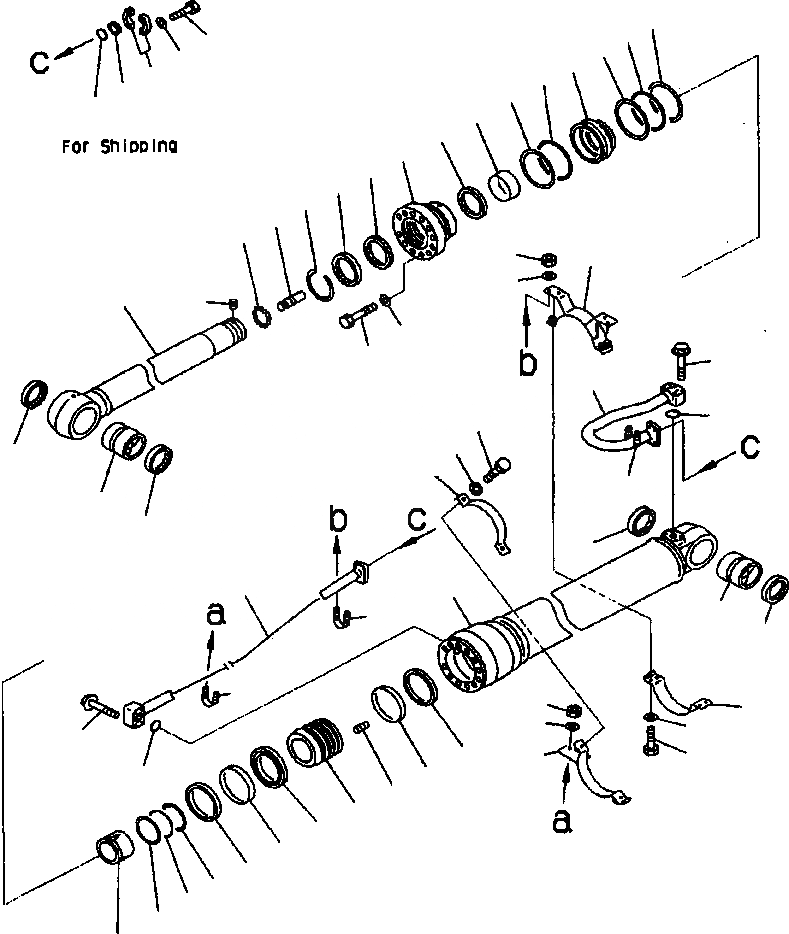 C

For Shipping

b

C

b

C

a

a