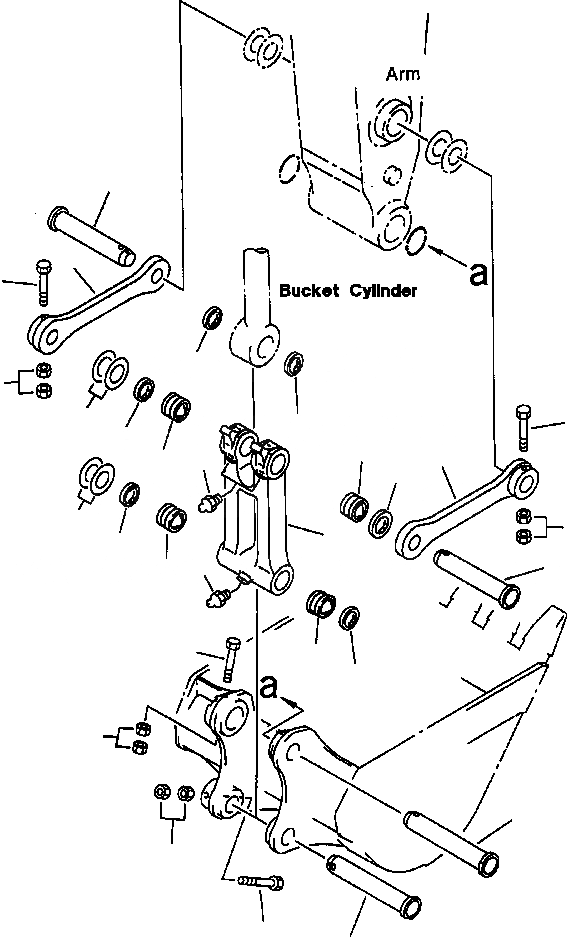 Arm
a
Bucket Cylinder
a