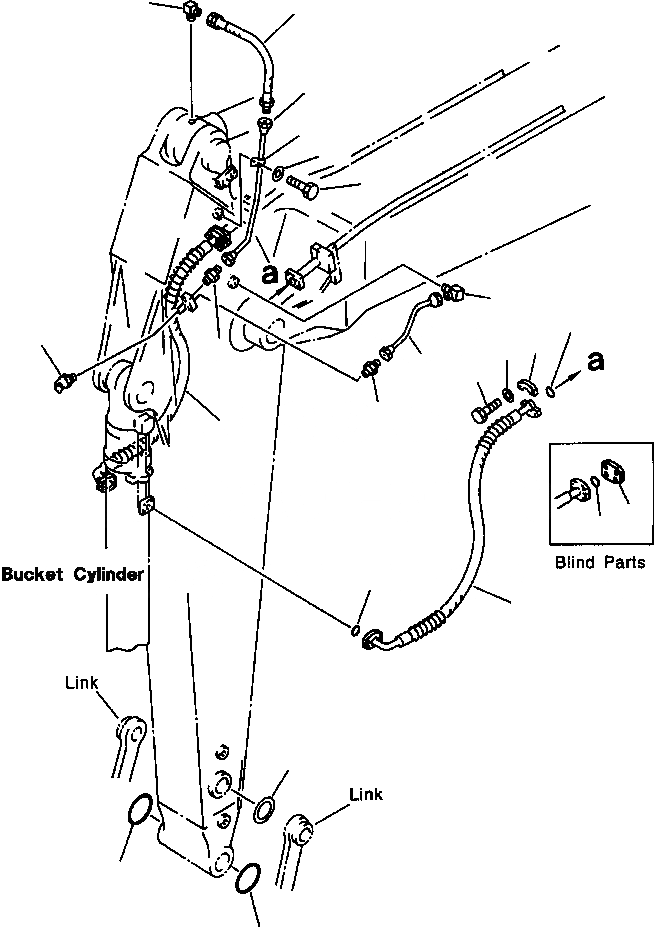 a

a

Blind Parts

Bucket Cylinder

Link

Link