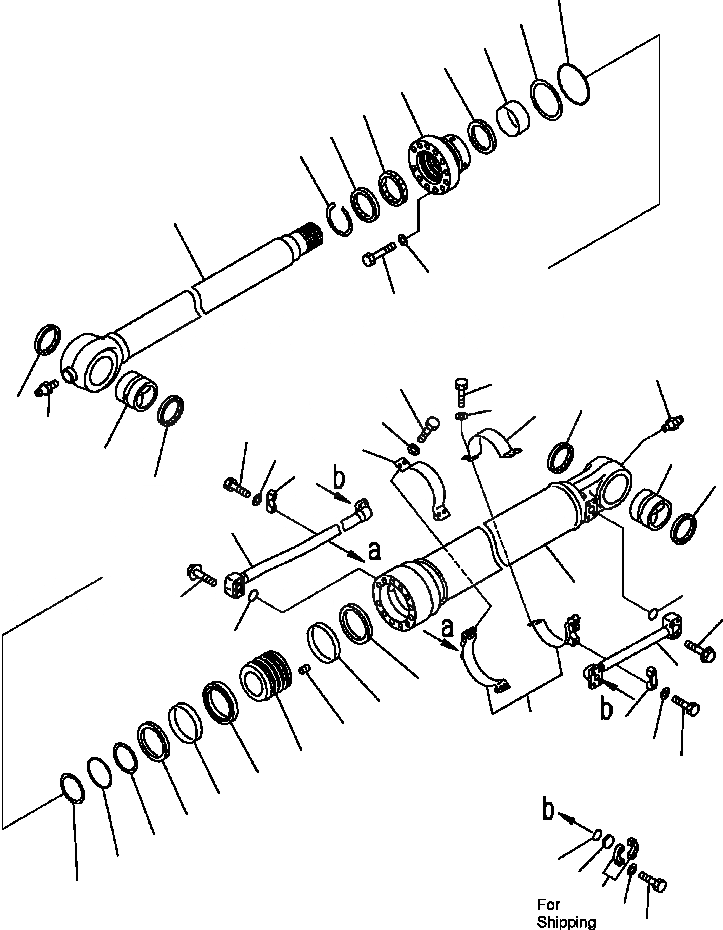 b
a
a
b
b
For Shipping